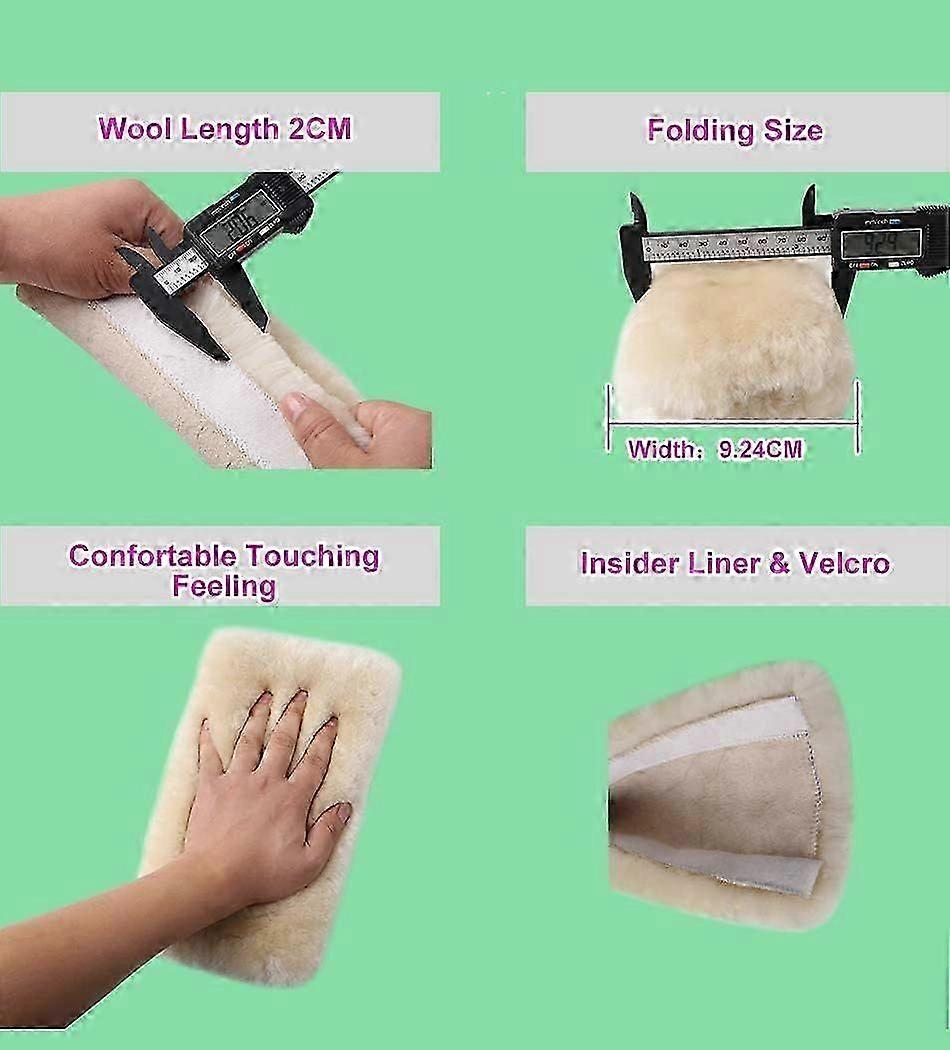 Wool Length 2CM

Folding Size

Width: 9.24CM

Confortable Touching Feeling

Insider Liner & Velcro