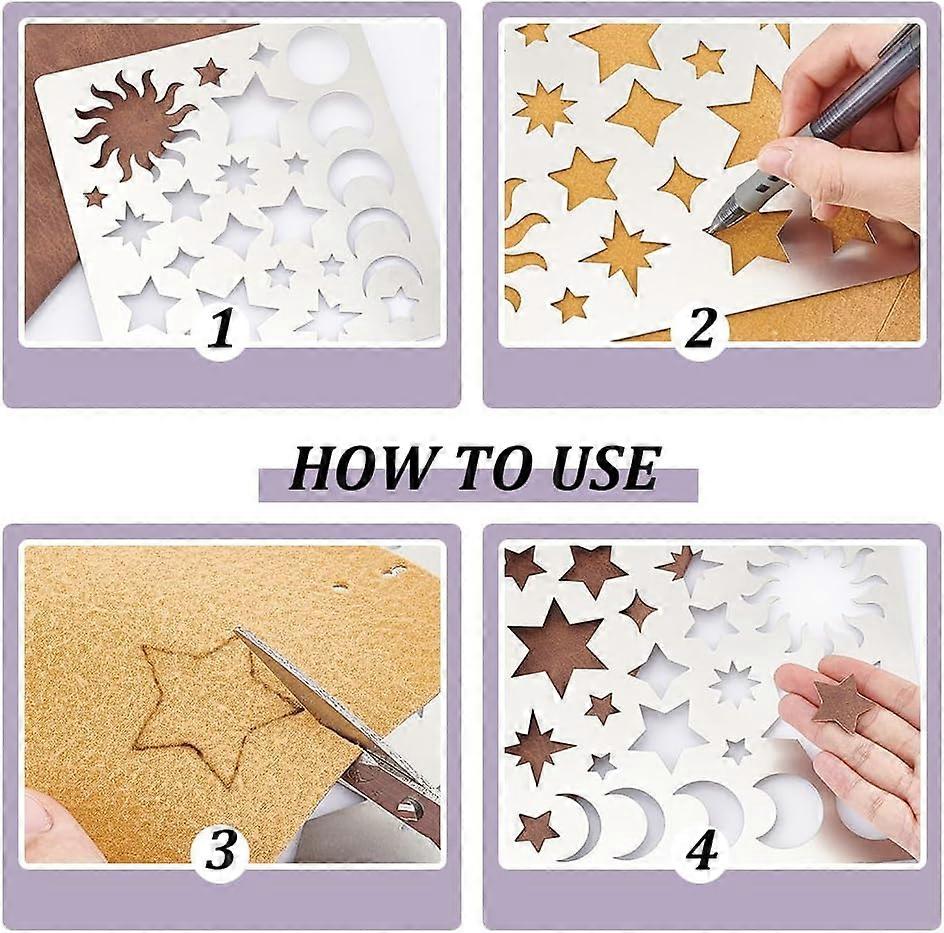 1

2

HOW TO USE

3

4