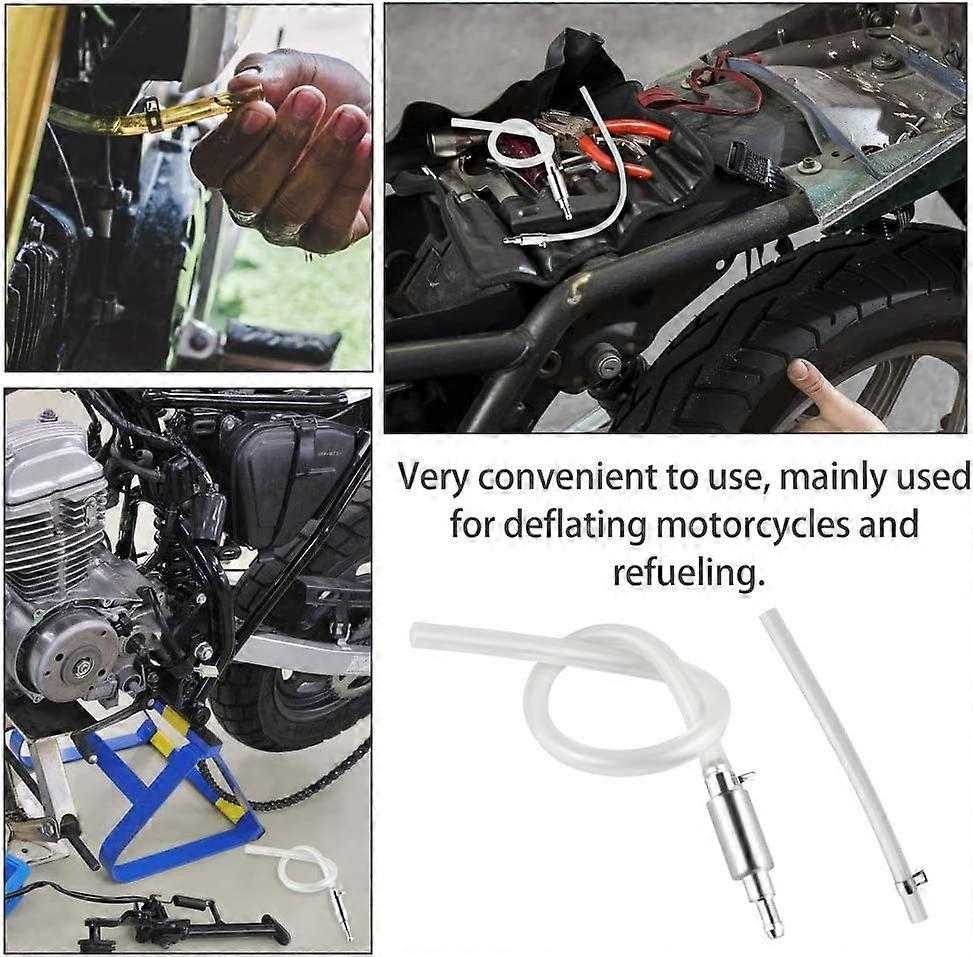 Very convenient to use, mainly used for deflating motorcycles and refueling.