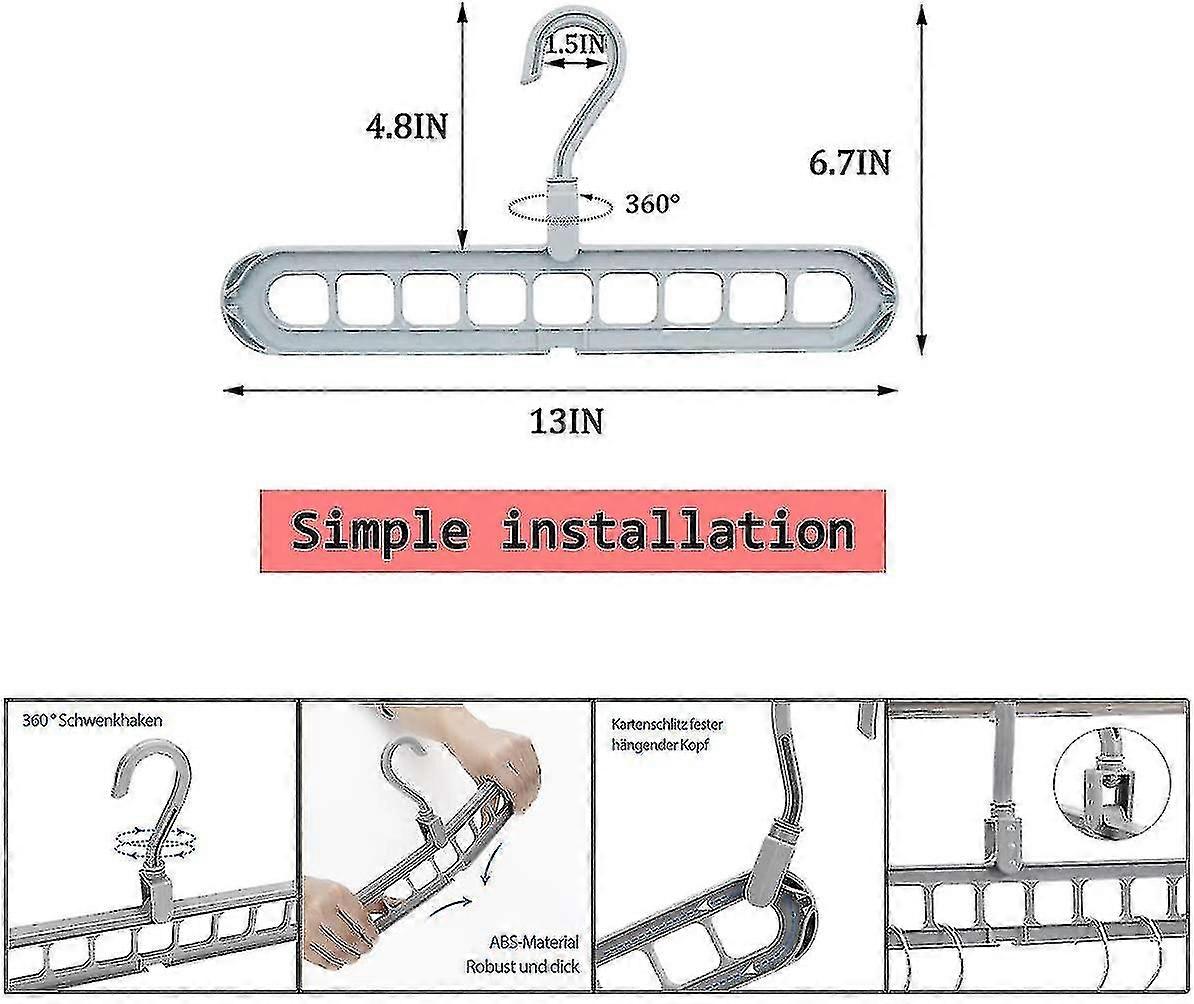 1.5IN

4.8IN

6.7IN

360°

13IN

Simple installation

360° Schwenkhaken

ABS-Material
Robust und dick

Kartenschlitz fester hängender Kopf