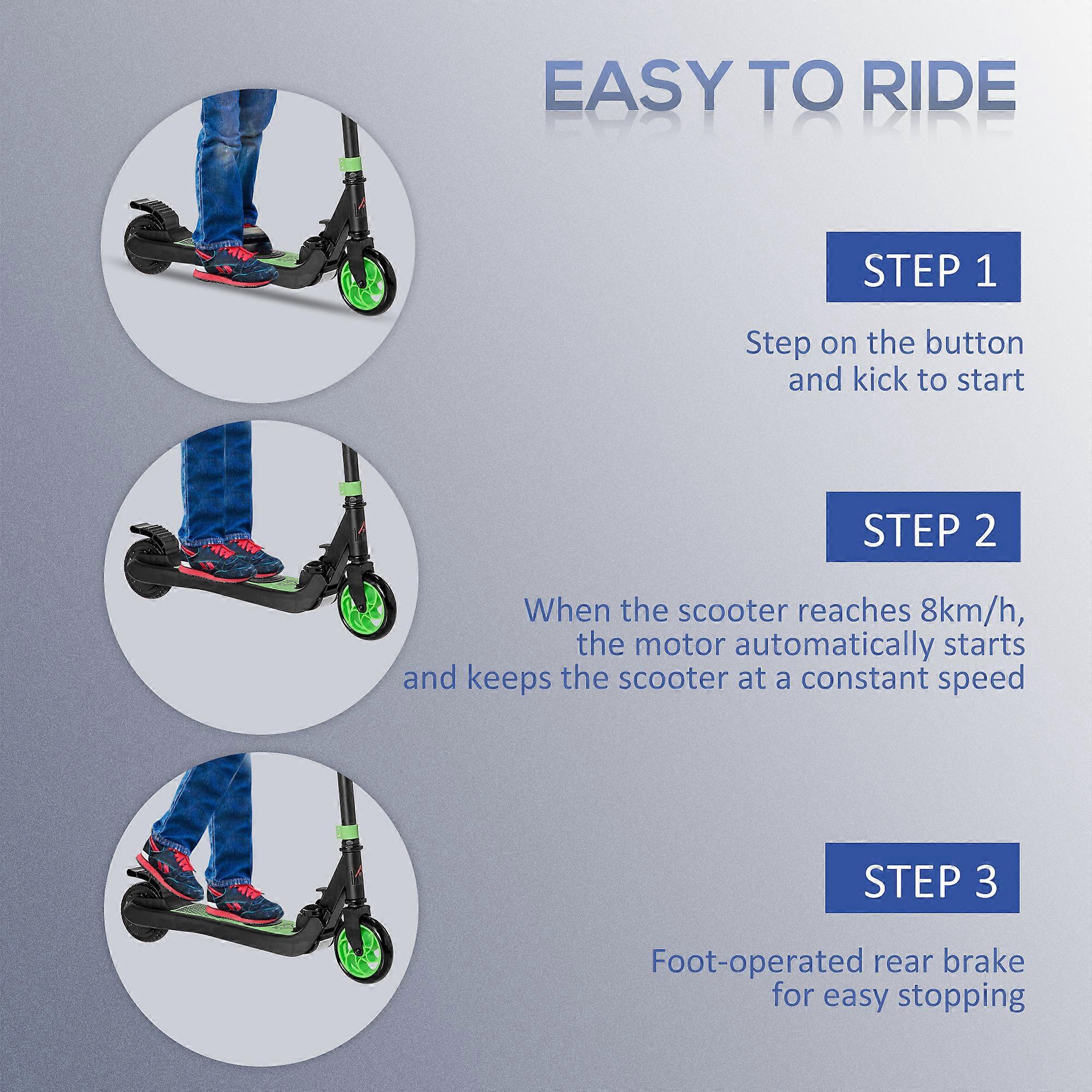 EASY TO RIDE

STEP 1

Step on the button and kick to start

STEP 2

When the scooter reaches 8km/h, the motor automatically starts and keeps the scooter at a constant speed

STEP 3

Foot-operated rear brake for easy stopping