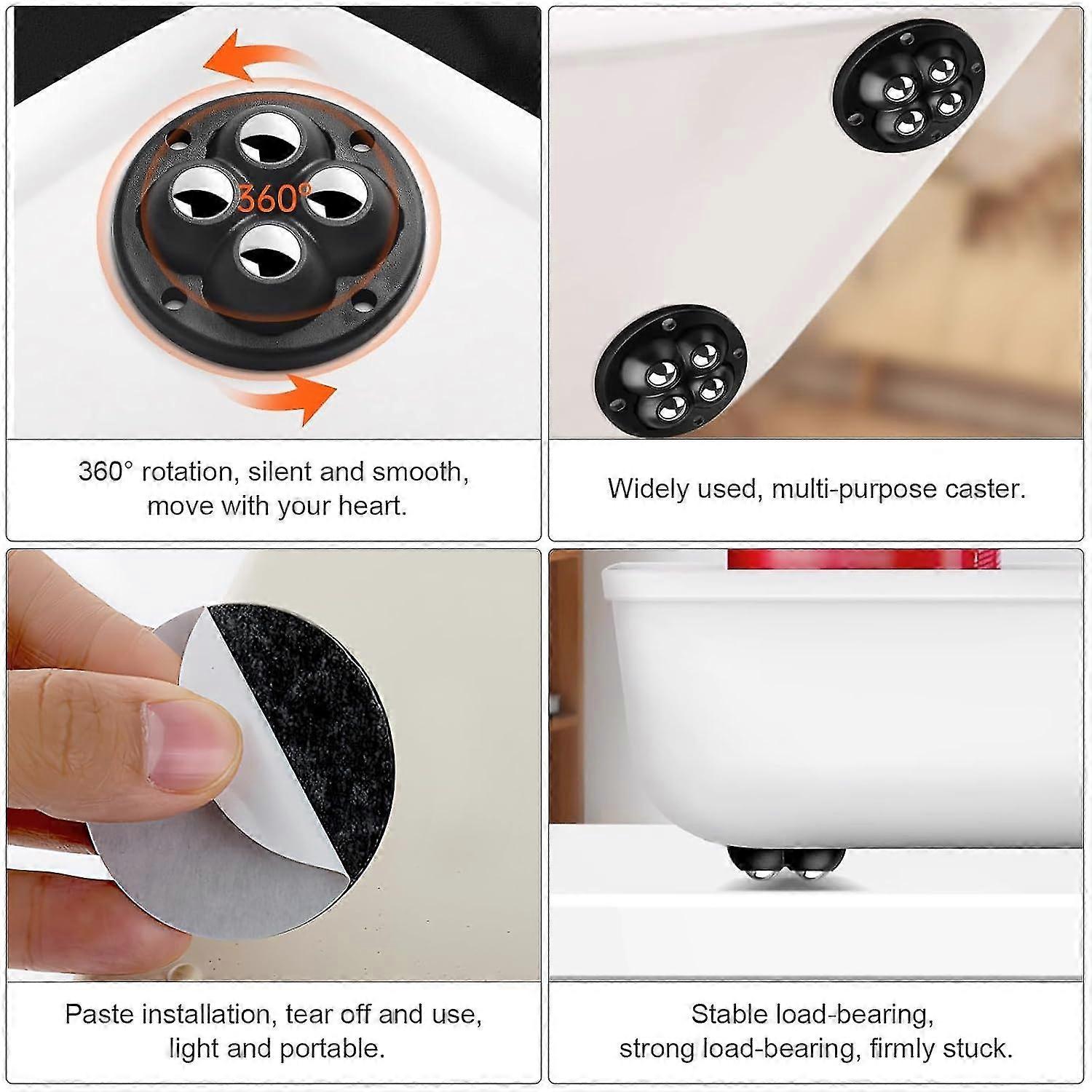 360°

360° rotation, silent and smooth, move with your heart.

Widely used, multi-purpose caster.

Paste installation, tear off and use, light and portable.

Stable load-bearing, strong load-bearing, firmly stuck.