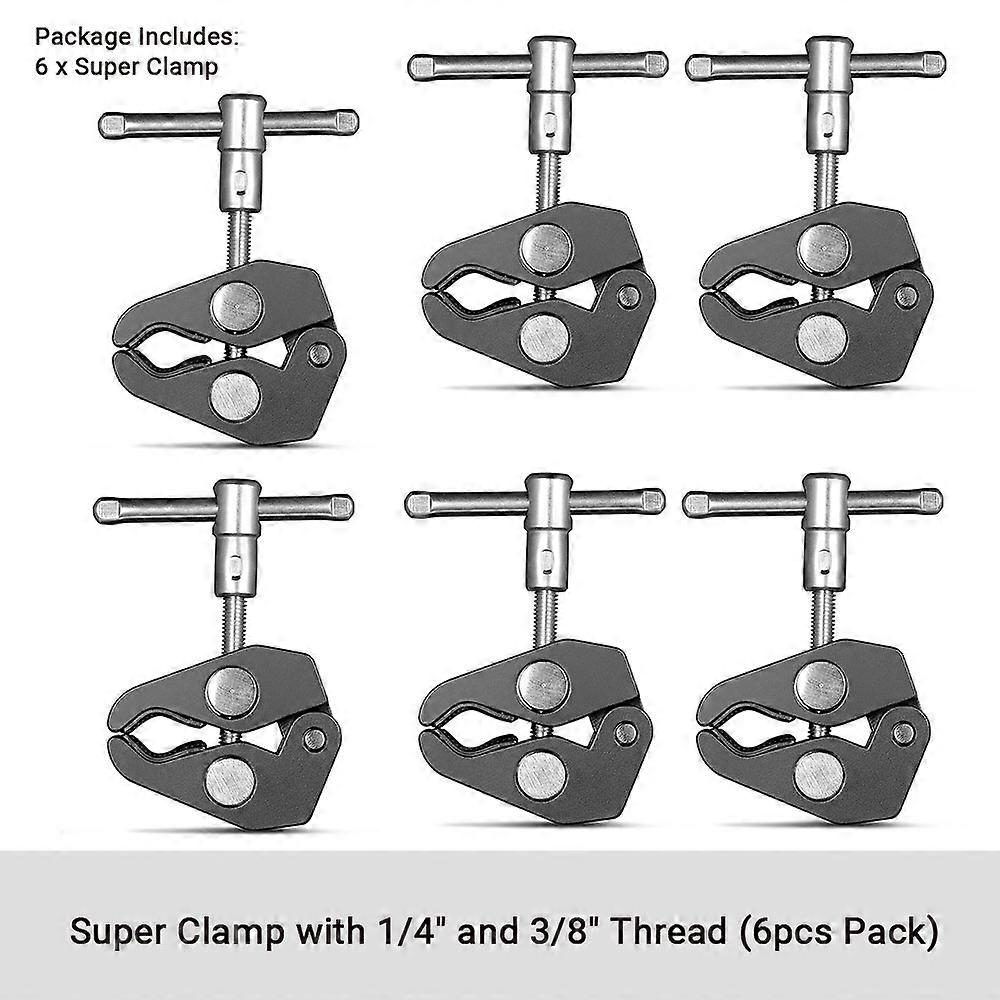 Package Includes:
6 x Super Clamp

Super Clamp with 1/4" and 3/8" Thread (6pcs Pack)