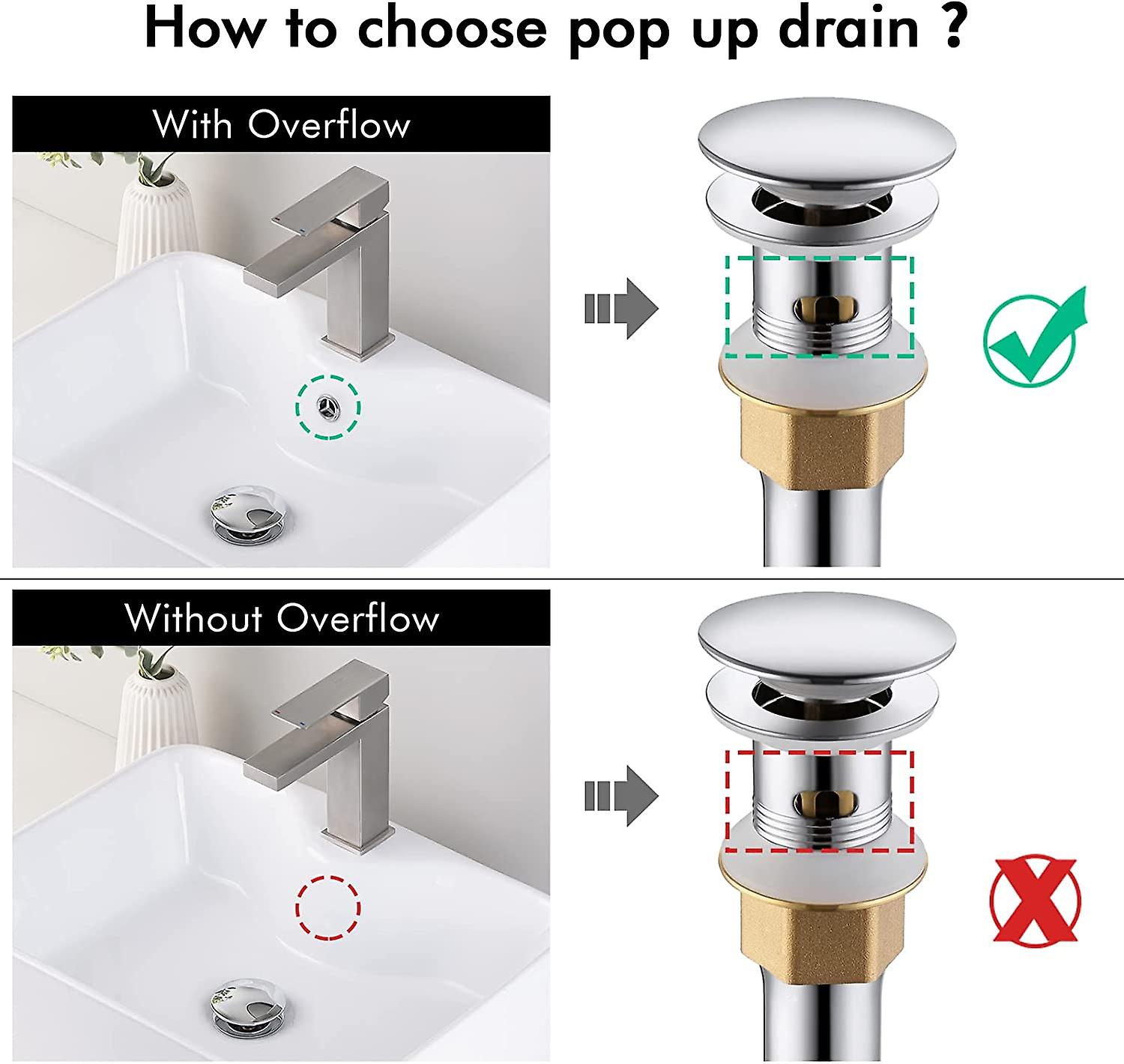 How to choose pop up drain ?

With Overflow

Without Overflow