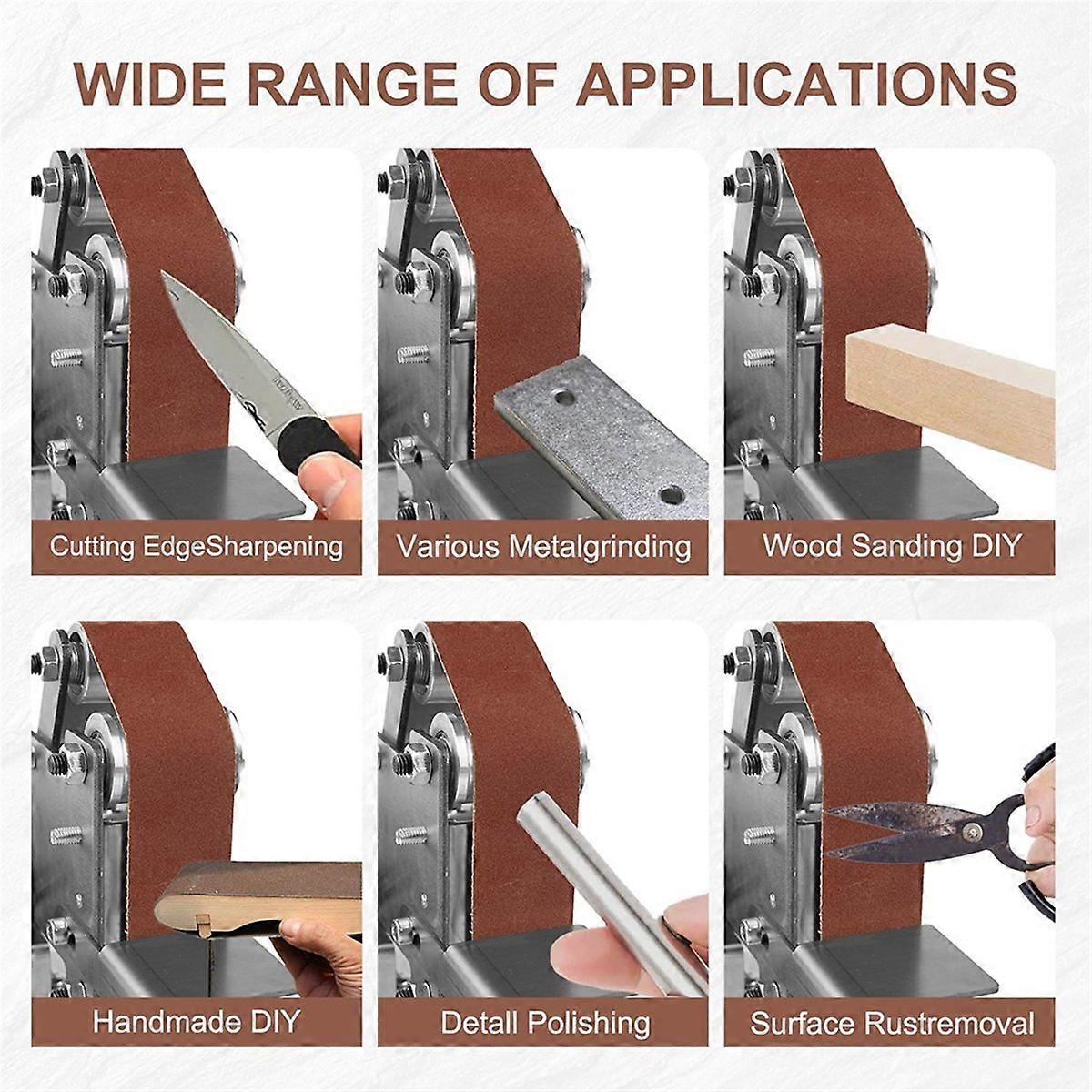 WIDE RANGE OF APPLICATIONS

Cutting EdgeSharpening

Various Metalgrinding

Wood Sanding DIY

Handmade DIY

Detall Polishing

Surface Rustremoval