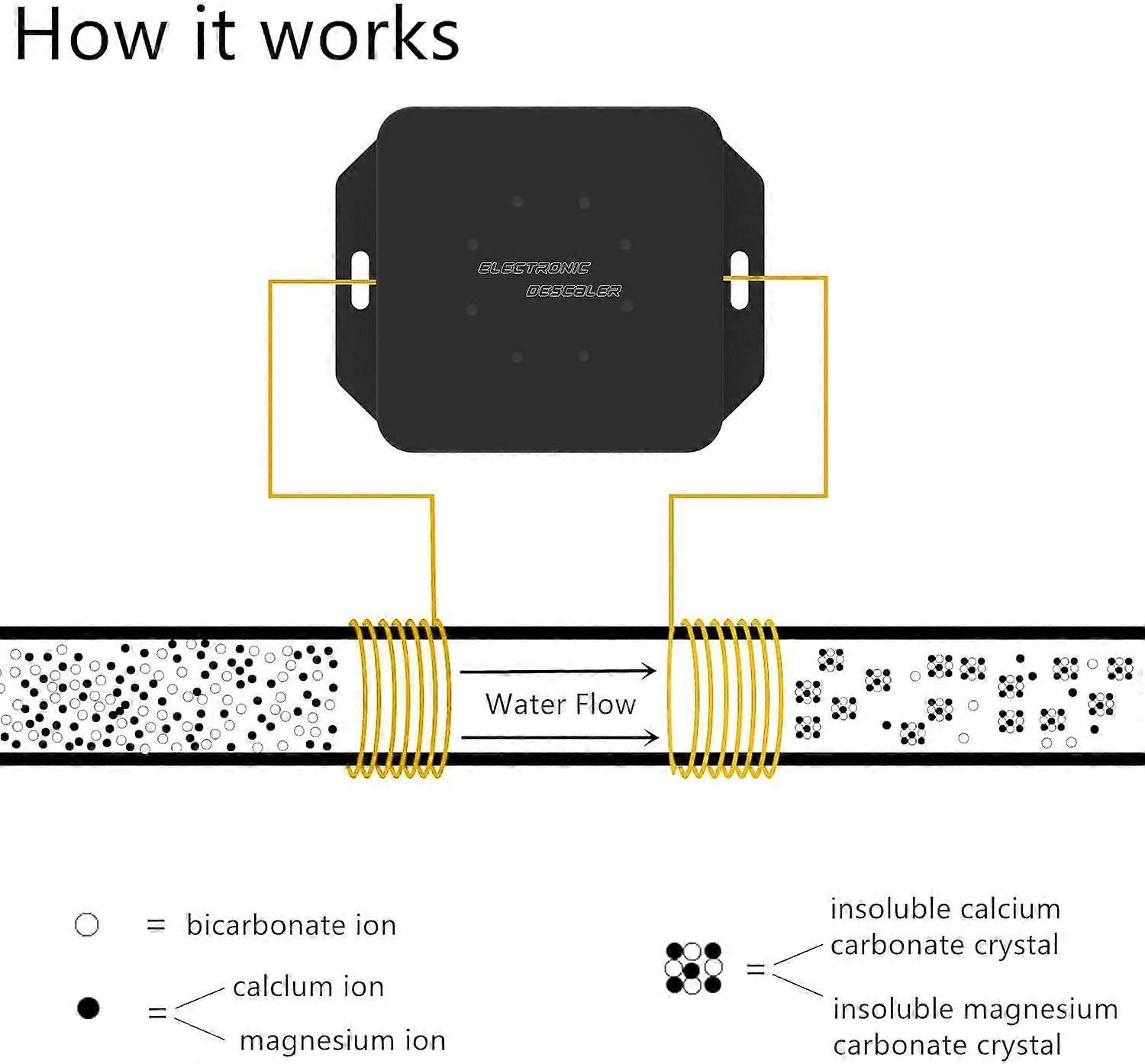 How it works

ELECTRONIC
DESCALER

Water Flow

= bicarbonate ion

= calclum ion
magnesium ion

= insoluble calcium carbonate crystal
insoluble magnesium carbonate crystal