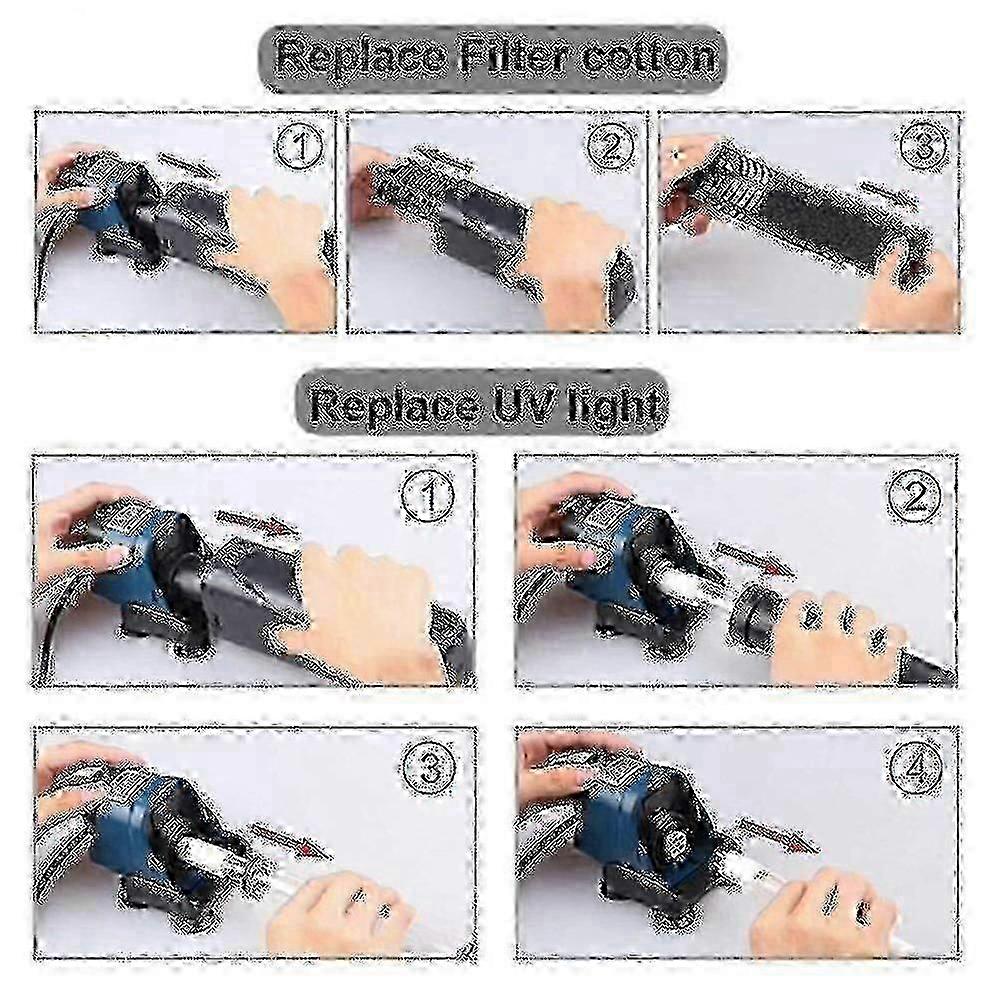 Replace Filter cotton

1

2

3

Replace UV light

1

2

3

4