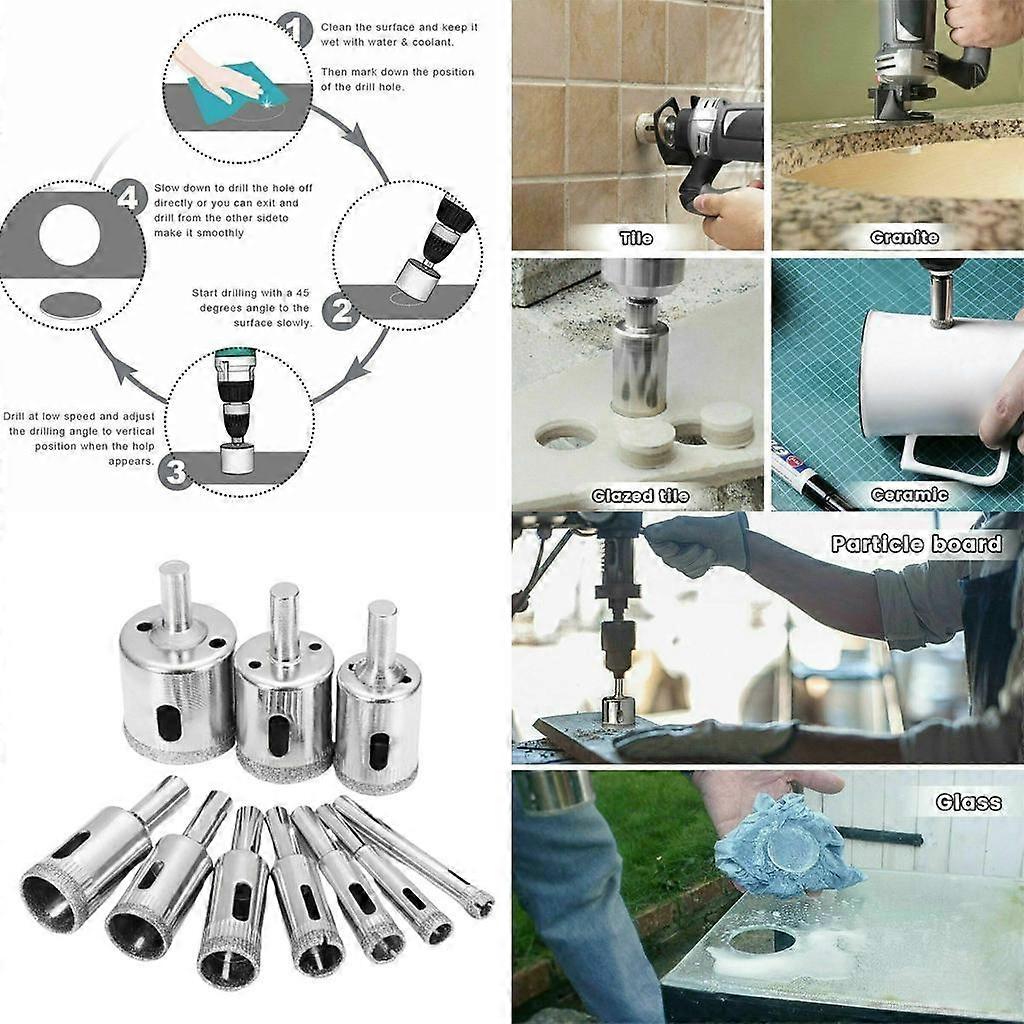 1
Clean the surface and keep it wet with water & coolant.

Then mark down the position of the drill hole.

4
Slow down to drill the hole off directly or you can exit and drill from the other sideto make it smoothly

Start drilling with a 45 degrees angle to the surface slowly.
2

Drill at low speed and adjust the drilling angle to vertical position when the holp appears.
3

Tile
Granite
Glazed tile
Ceramic
Particle board
Glass