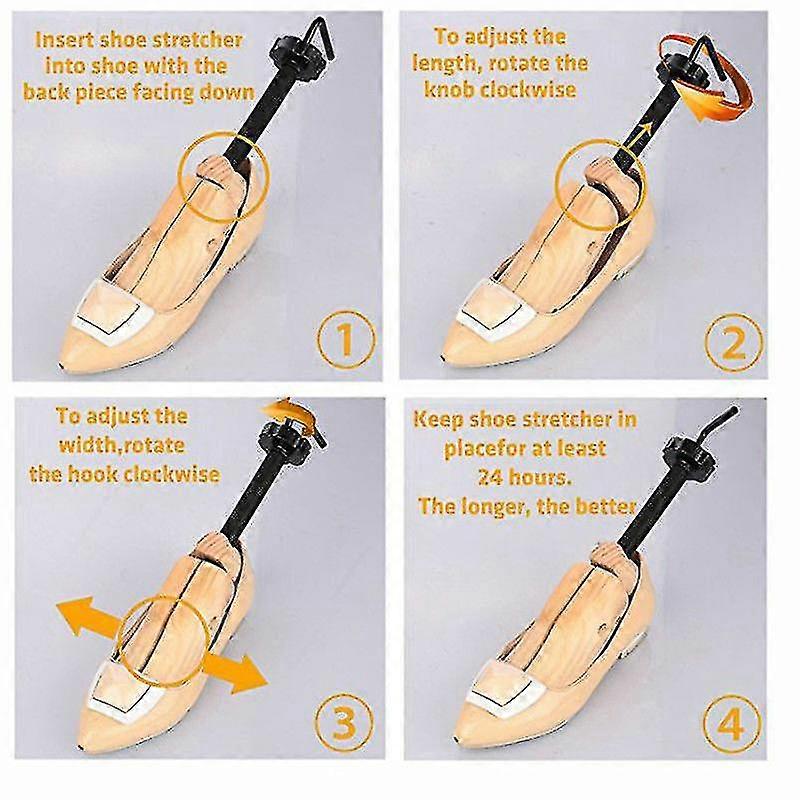 Insert shoe stretcher into shoe with the back piece facing down

1

To adjust the length, rotate the knob clockwise

2

To adjust the width,rotate the hook clockwise

3

Keep shoe stretcher in placefor at least 24 hours. The longer, the better

4