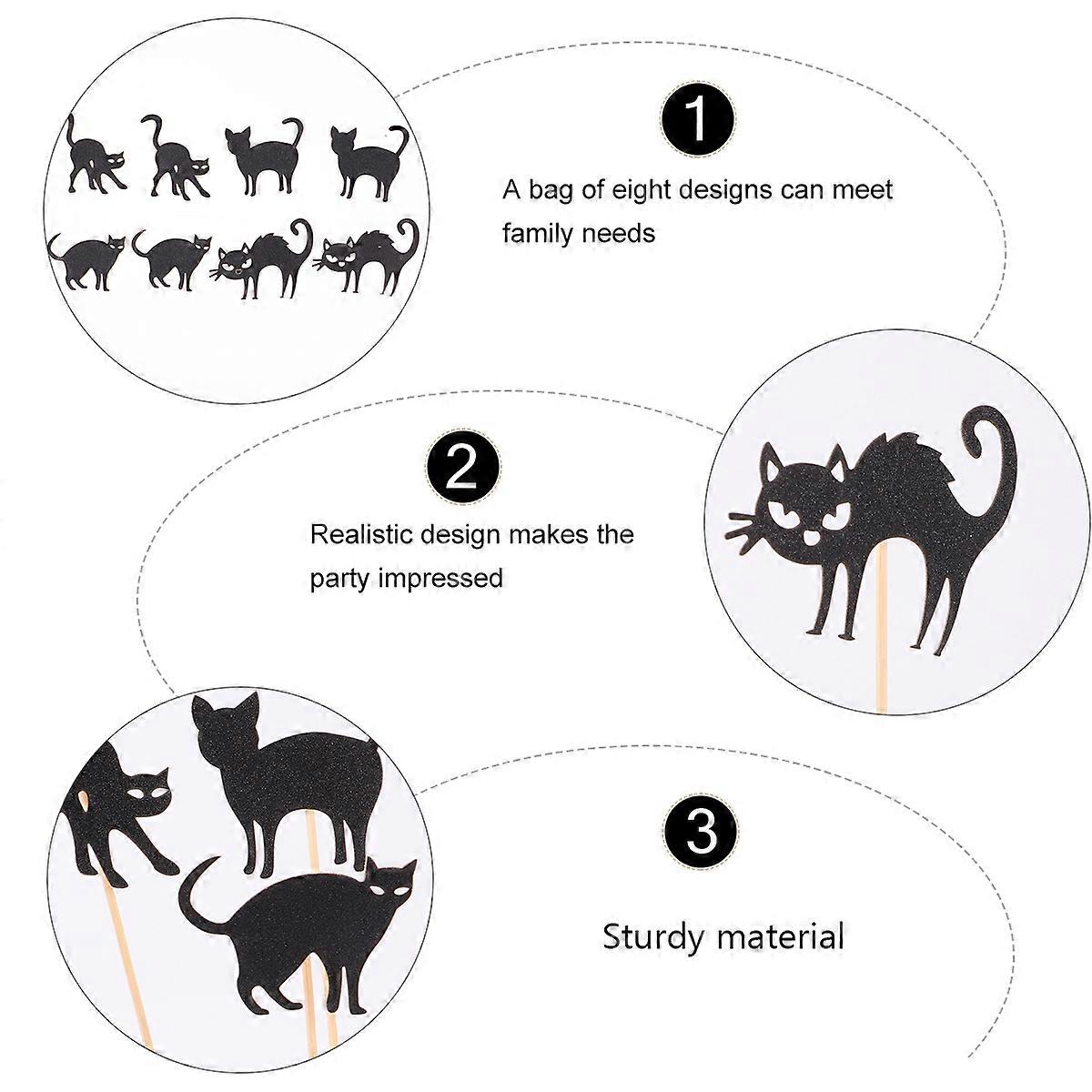 1

A bag of eight designs can meet family needs

2

Realistic design makes the party impressed

3

Sturdy material