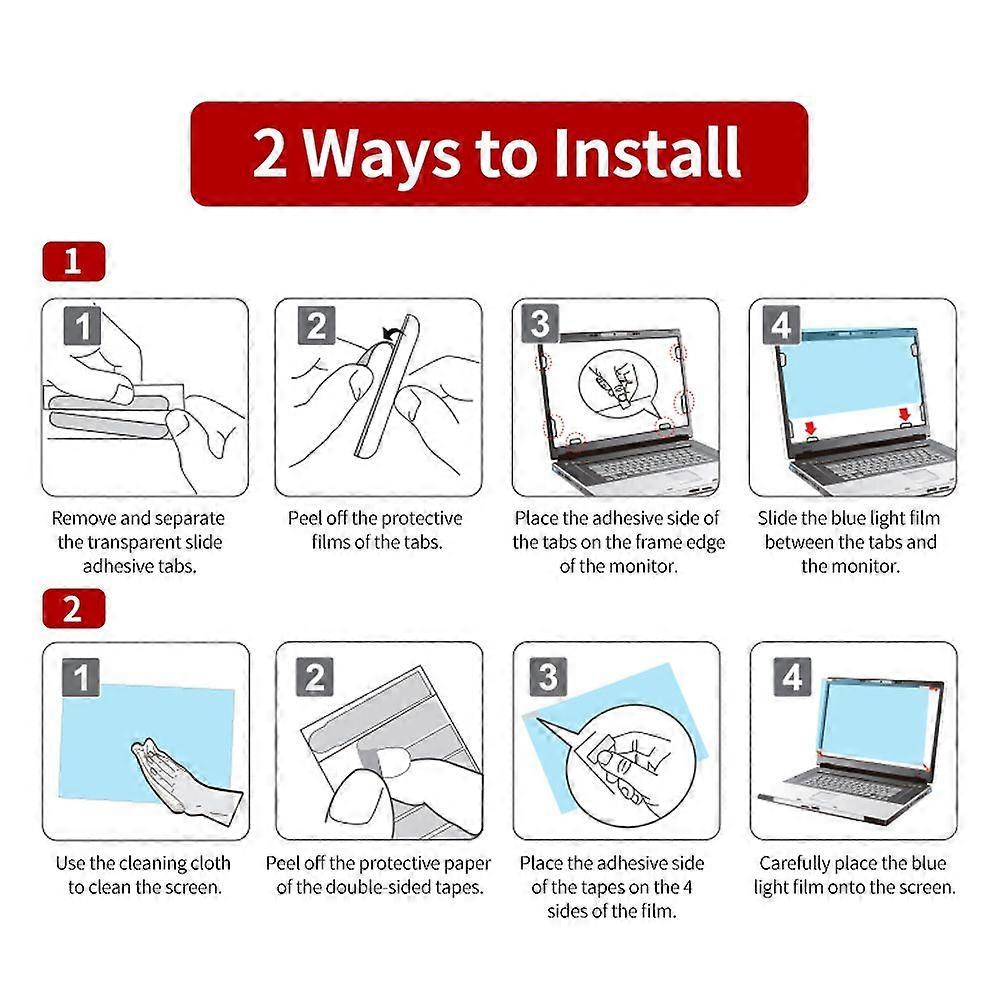 2 Ways to Install

1

1
Remove and separate the transparent slide adhesive tabs.

2
Peel off the protective films of the tabs.

3
Place the adhesive side of the tabs on the frame edge of the monitor.

4
Slide the blue light film between the tabs and the monitor.

2

1
Use the cleaning cloth to clean the screen.

2
Peel off the protective paper of the double-sided tapes.

3
Place the adhesive side of the tapes on the 4 sides of the film.

4
Carefully place the blue light film onto the screen.