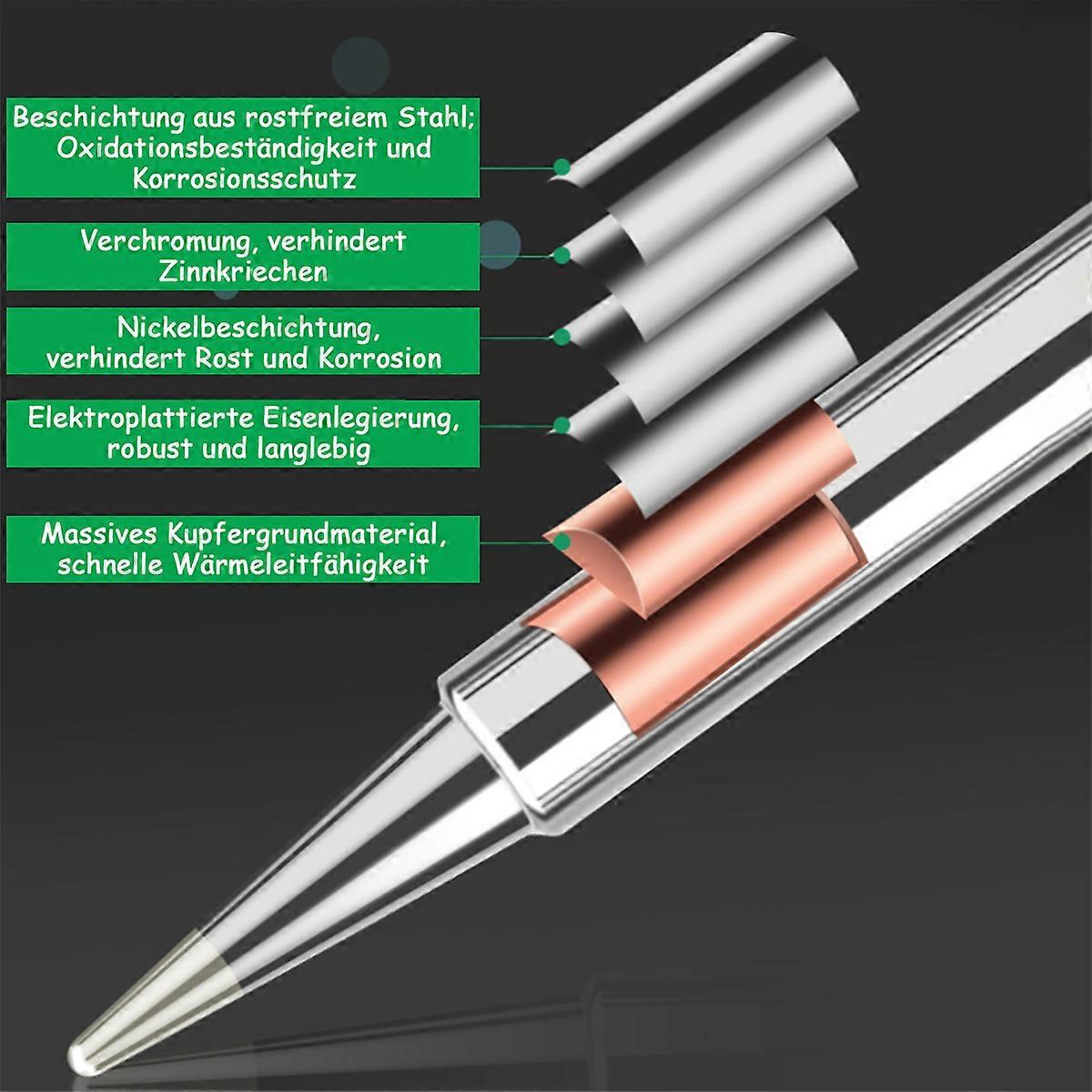 Beschichtung aus rostfreiem Stahl; Oxidationsbeständigkeit und Korrosionsschutz

Verchromung, verhindert Zinnkriechen

Nickelbeschichtung, verhindert Rost und Korrosion

Elektroplattierte Eisenlegierung, robust und langlebig

Massives Kupfergrundmaterial, schnelle Wärmeleitfähigkeit