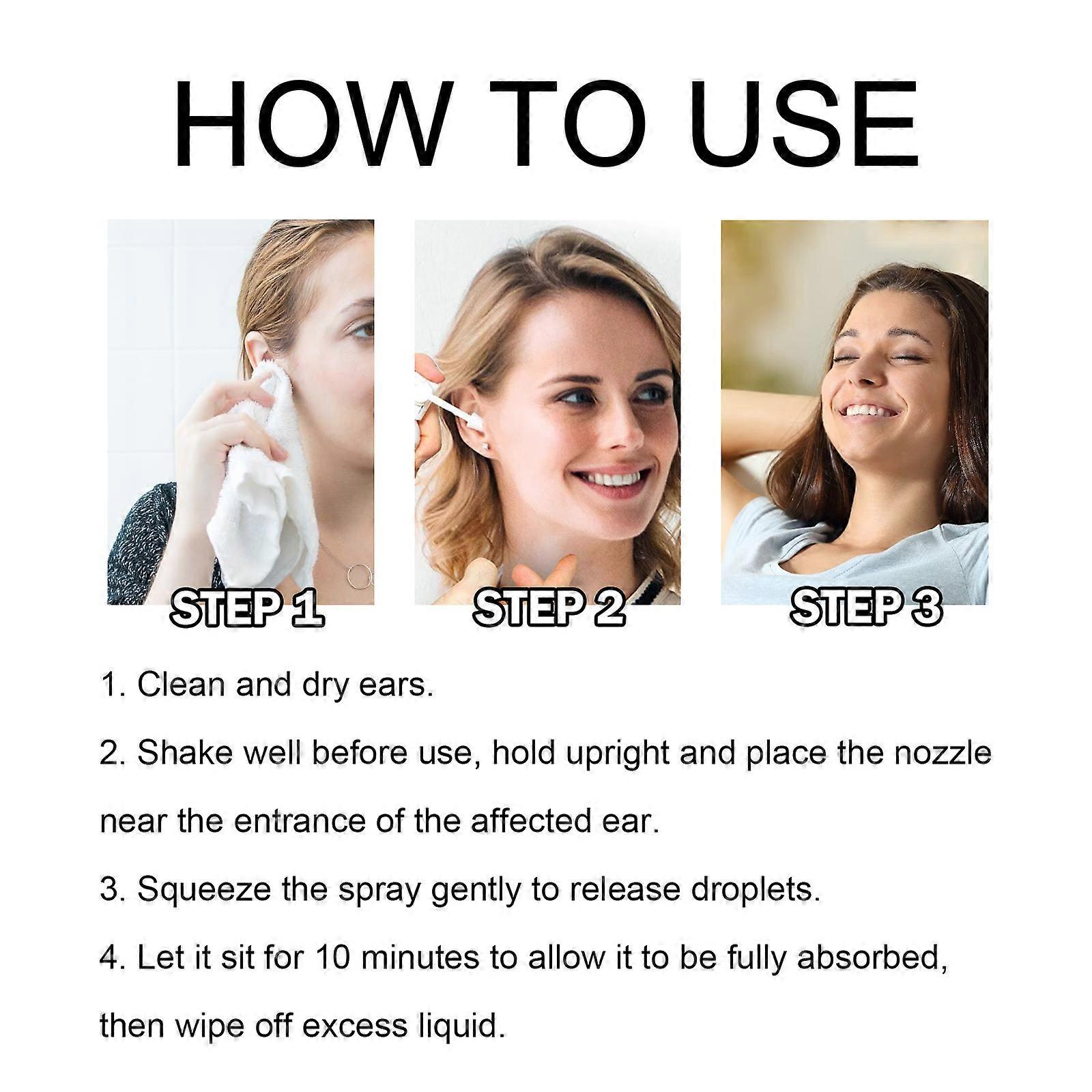 HOW TO USE

STEP 1

STEP 2

STEP 3

1. Clean and dry ears.

2. Shake well before use, hold upright and place the nozzle near the entrance of the affected ear.

3. Squeeze the spray gently to release droplets.

4. Let it sit for 10 minutes to allow it to be fully absorbed, then wipe off excess liquid.