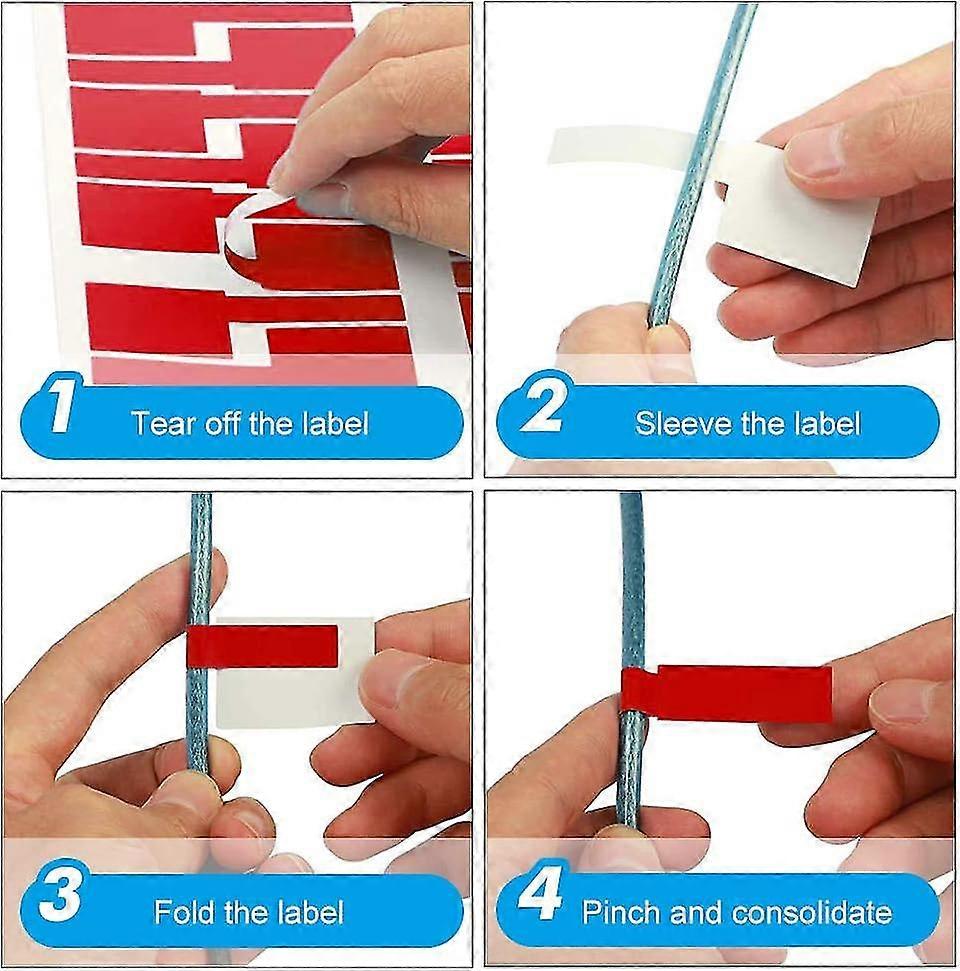 1 Tear off the label

2 Sleeve the label

3 Fold the label

4 Pinch and consolidate