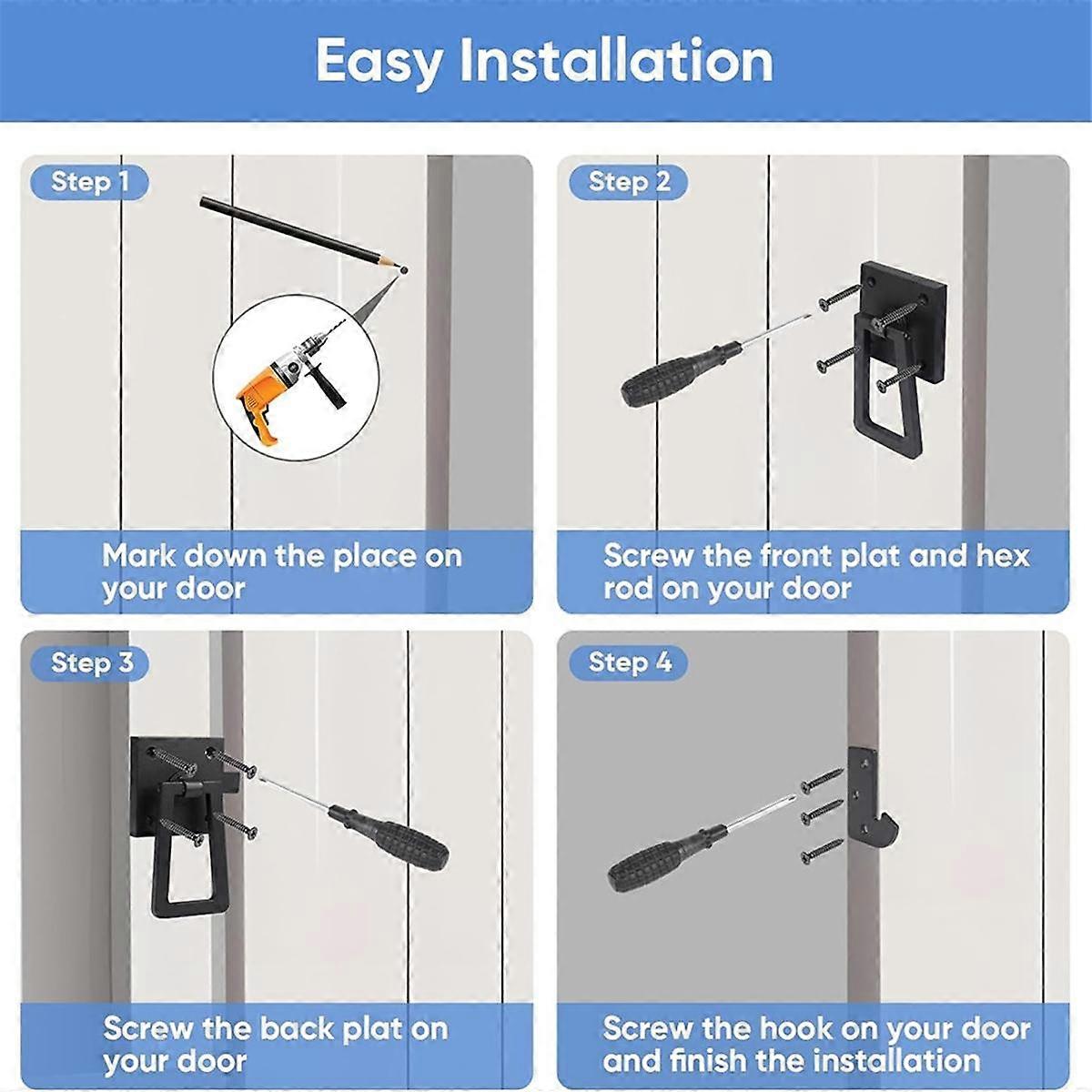 Easy Installation

Step 1

Mark down the place on your door

Step 2

Screw the front plat and hex rod on your door

Step 3

Screw the back plat on your door

Step 4

Screw the hook on your door and finish the installation