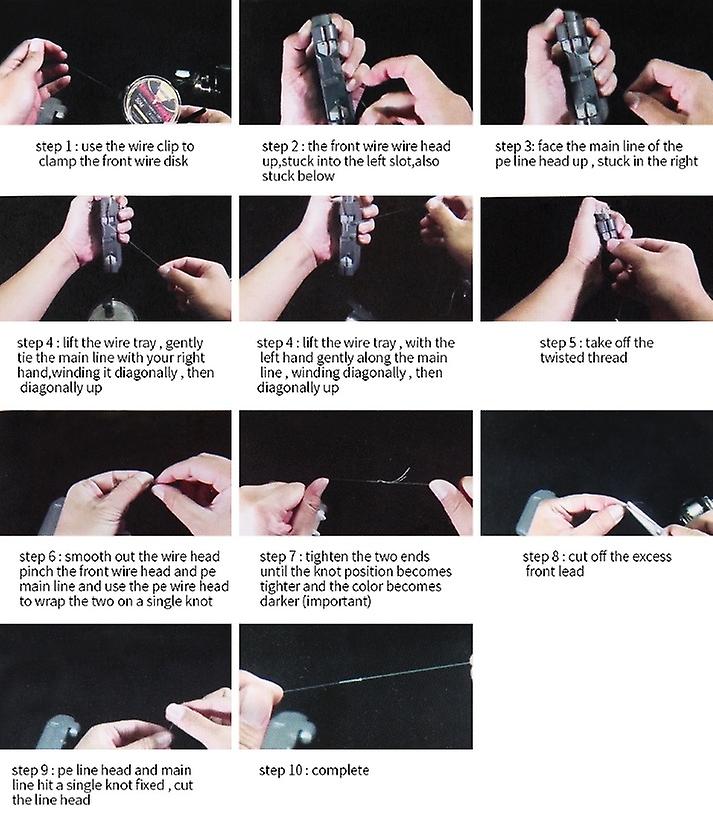 step 1 : use the wire clip to clamp the front wire disk

step 2 : the front wire wire head up,stuck into the left slot,also stuck below

step 3: face the main line of the pe line head up , stuck in the right

step 4 : lift the wire tray , gently tie the main line with your right hand,winding it diagonally , then diagonally up

step 4 : lift the wire tray , with the left hand gently along the main line , winding diagonally , then diagonally up

step 5 : take off the twisted thread

step 6 : smooth out the wire head pinch the front wire head and pe main line and use the pe wire head to wrap the two on a single knot

step 7 : tighten the two ends until the knot position becomes tighter and the color becomes darker (important)

step 8 : cut off the excess front lead

step 9 : pe line head and main line hit a single knot fixed , cut the line head

step 10 : complete