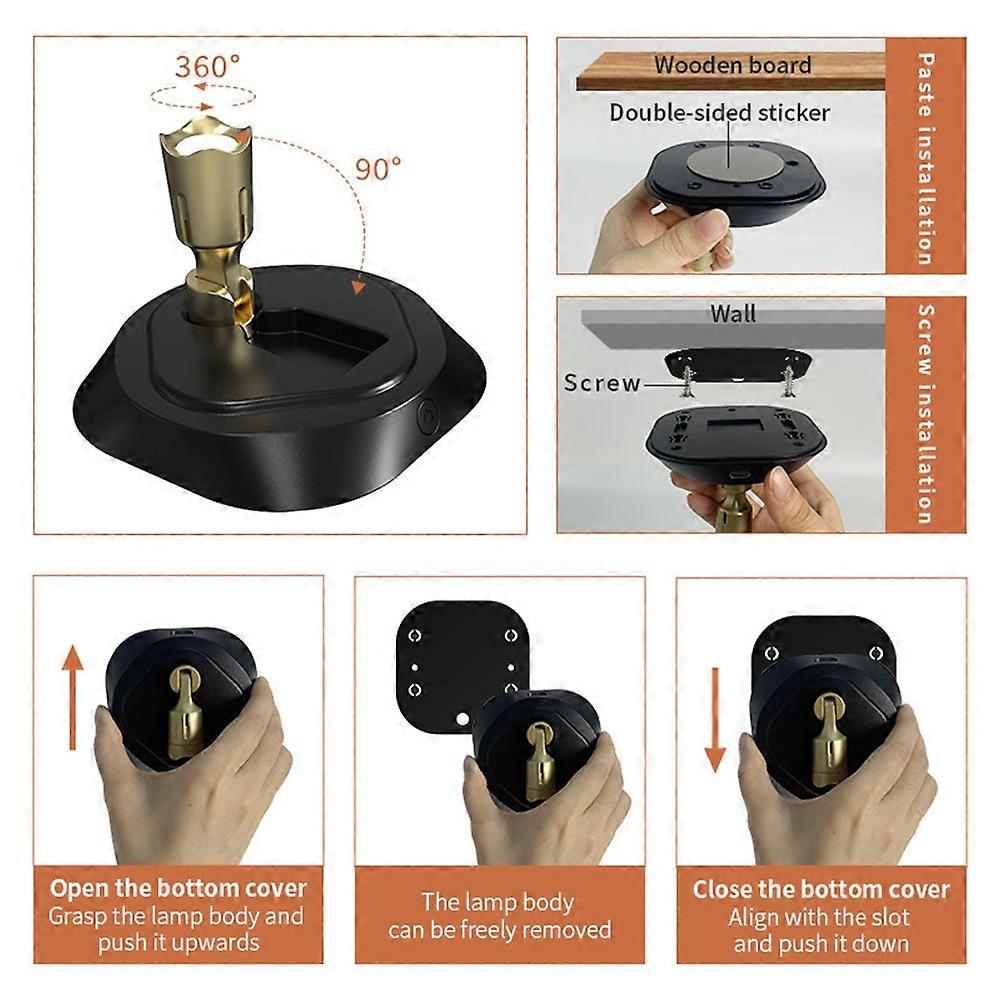 360°

90°

Wooden board

Double-sided sticker

Paste installation

Wall

Screw

Screw installation

Open the bottom cover
Grasp the lamp body and push it upwards

The lamp body can be freely removed

Close the bottom cover
Align with the slot and push it down