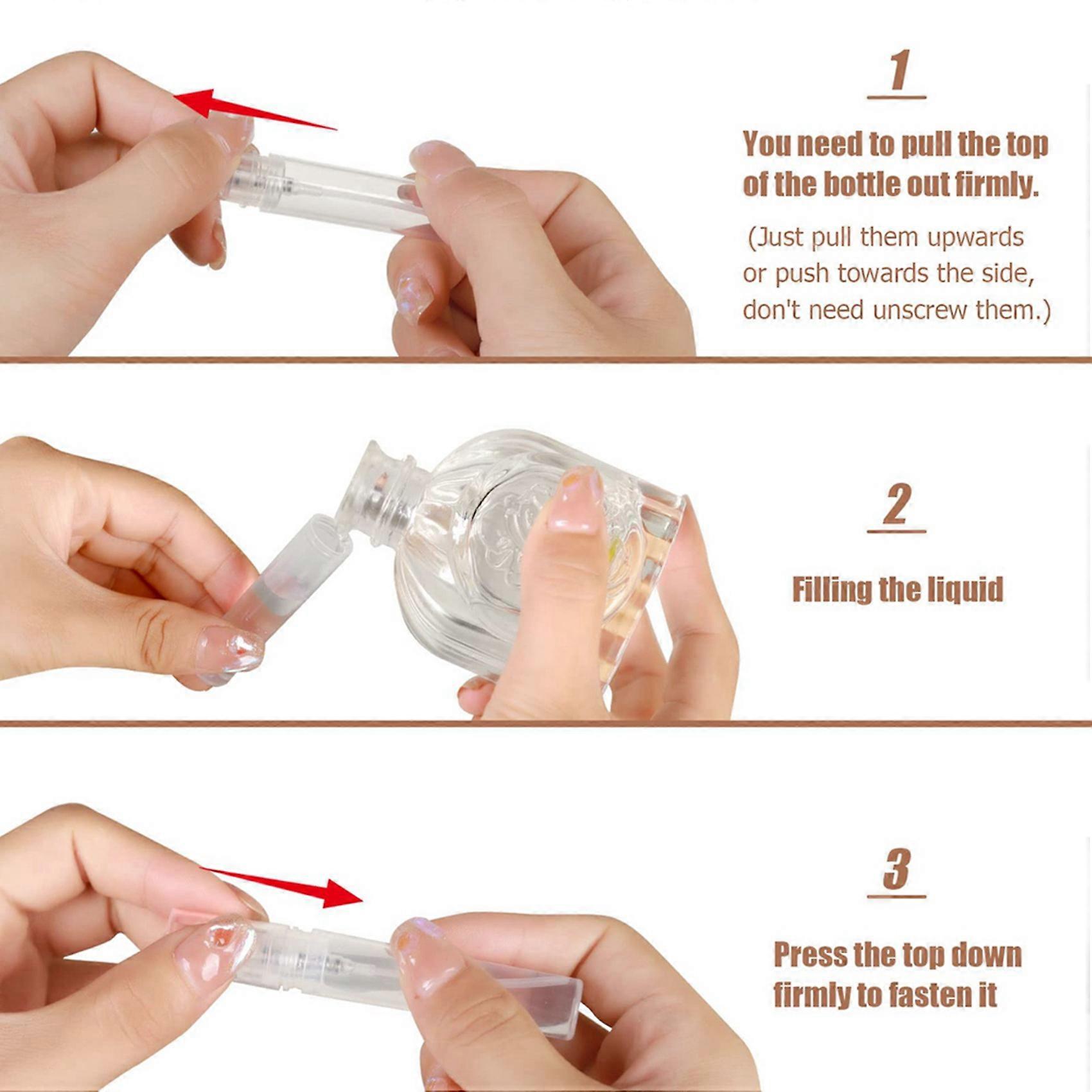 1

You need to pull the top of the bottle out firmly.

(Just pull them upwards or push towards the side, don't need unscrew them.)

2

Filling the liquid

3

Press the top down firmly to fasten it