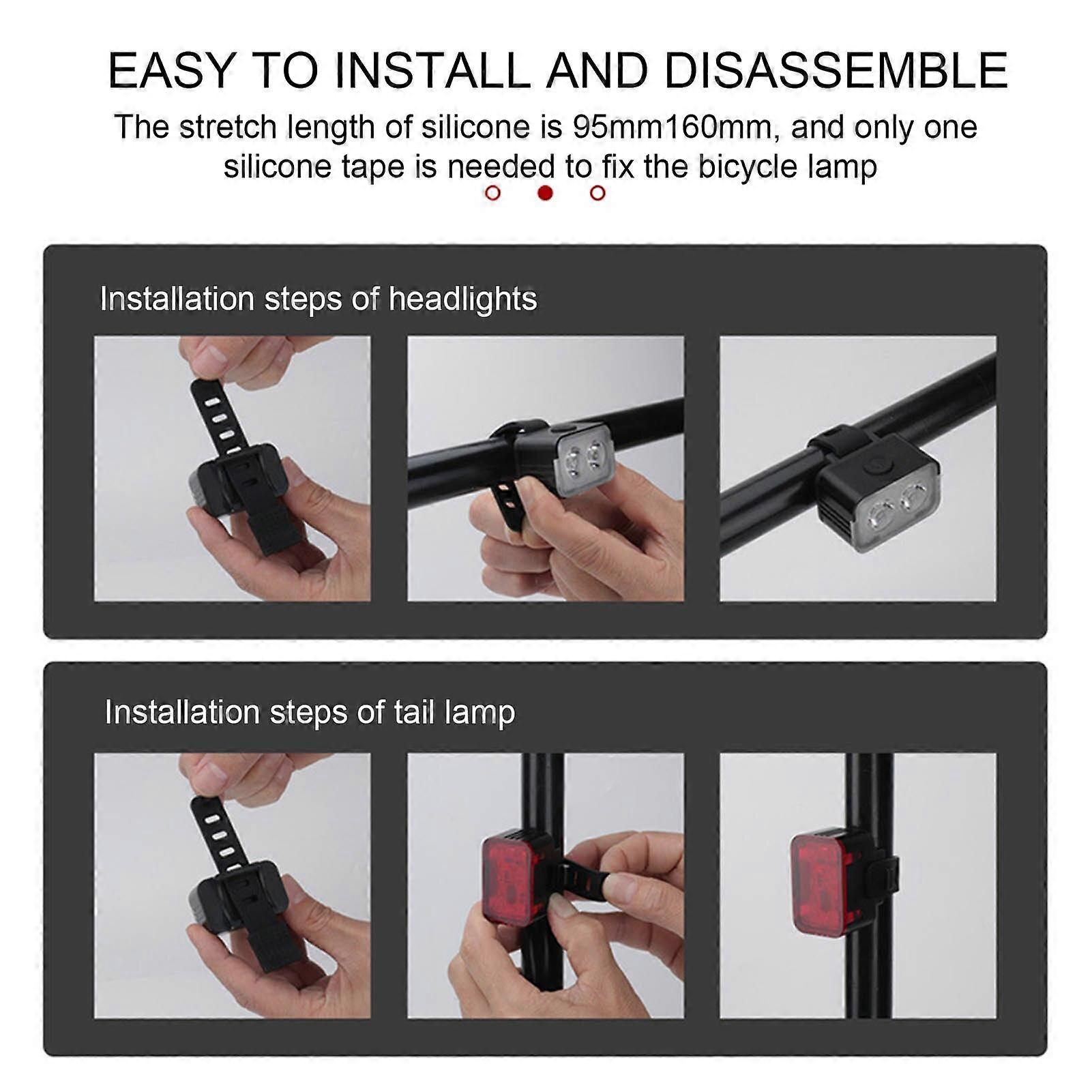 EASY TO INSTALL AND DISASSEMBLE

The stretch length of silicone is 95mm160mm, and only one silicone tape is needed to fix the bicycle lamp

Installation steps of headlights

Installation steps of tail lamp