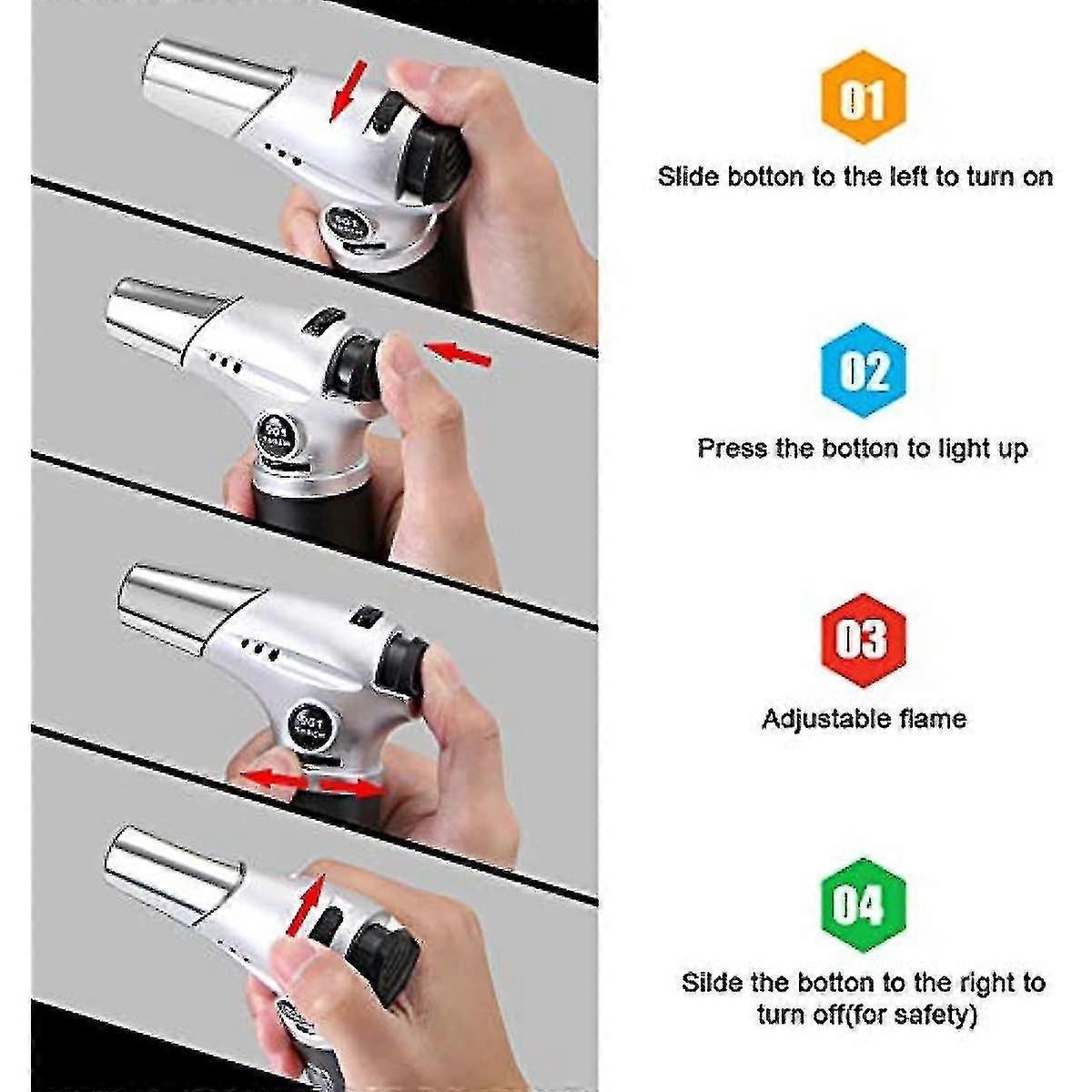 01

Slide botton to the left to turn on

02

Press the botton to light up

03

Adjustable flame

04

Silde the botton to the right to turn off(for safety)