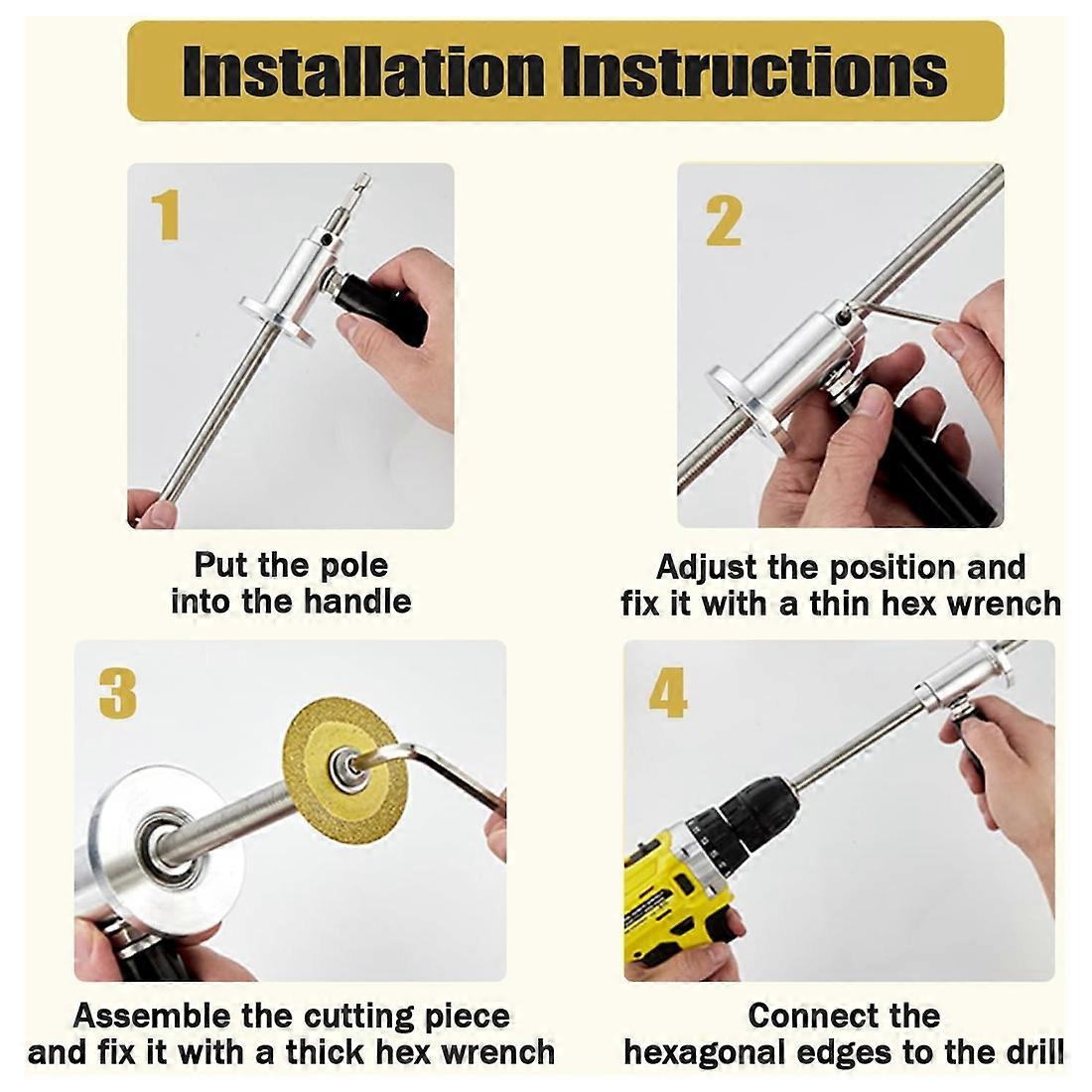 Installation Instructions

1

Put the pole into the handle

2

Adjust the position and fix it with a thin hex wrench

3

Assemble the cutting piece and fix it with a thick hex wrench

4

Connect the hexagonal edges to the drill