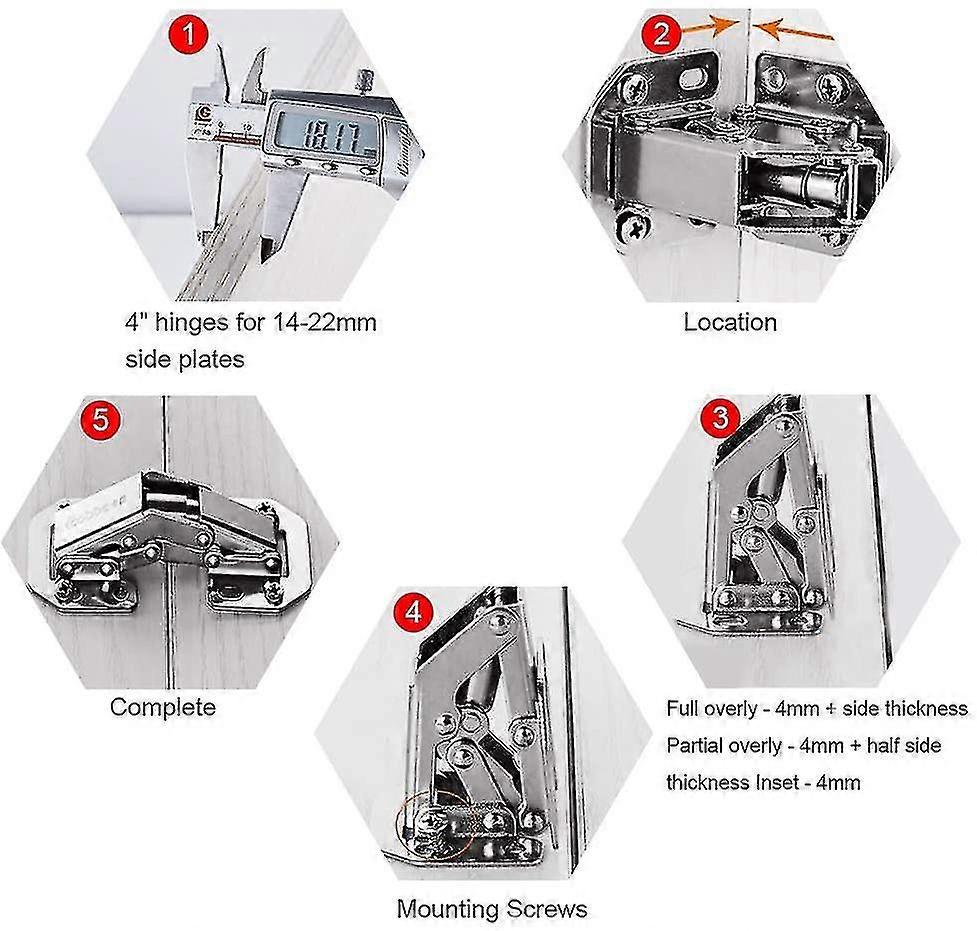 1

18.17

4" hinges for 14-22mm side plates

2

Location

5

Complete

3

Full overly - 4mm + side thickness

Partial overly - 4mm + half side thickness Inset - 4mm

4

Mounting Screws