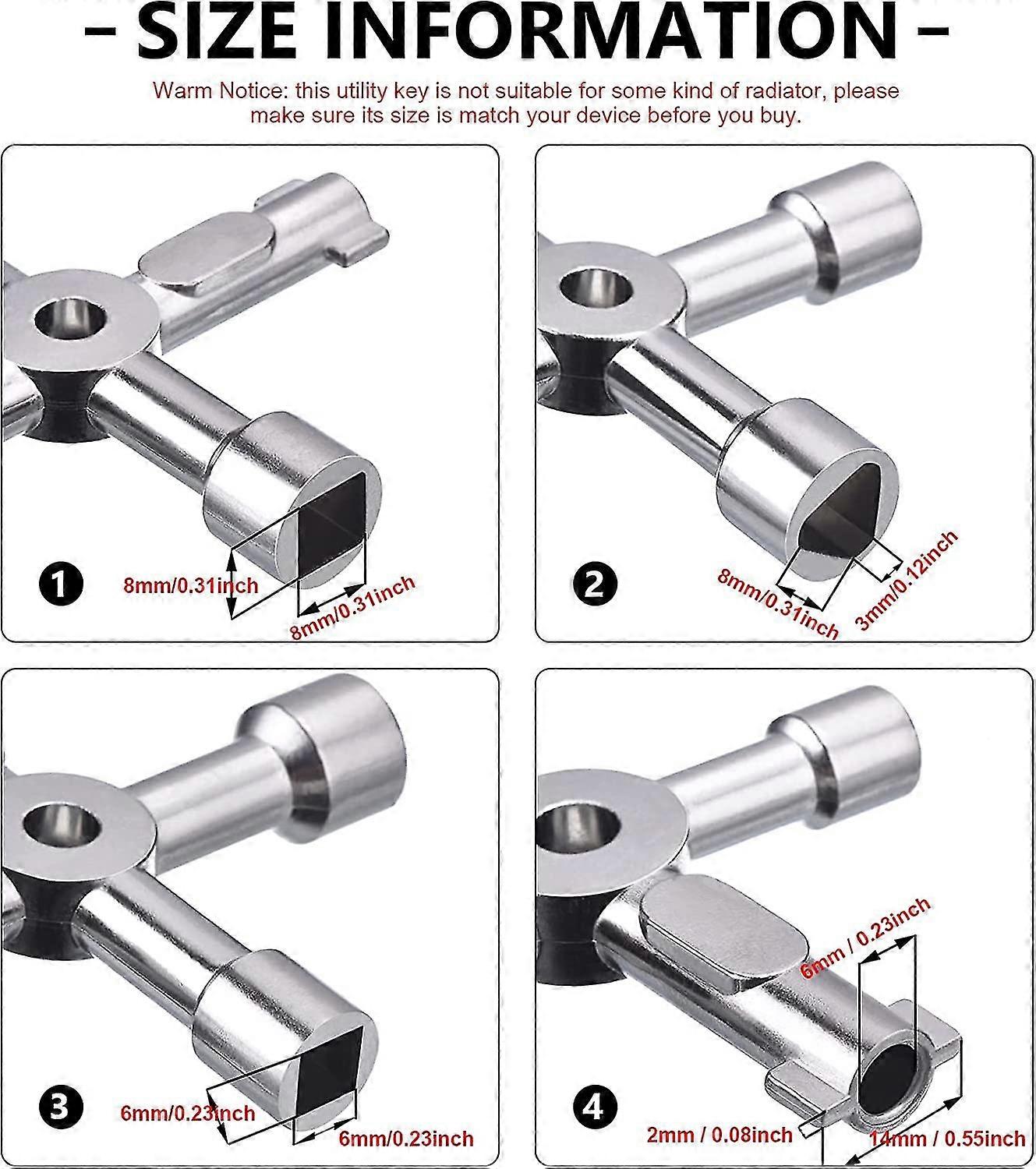 – SIZE INFORMATION –

Warm Notice: this utility key is not suitable for some kind of radiator, please make sure its size is match your device before you buy.

1
8mm/0.31inch
8mm/0.31inch

2
8mm/0.31inch
3mm/0.12inch

3
6mm/0.23inch
6mm/0.23inch

4
6mm / 0.23inch
2mm / 0.08inch
14mm / 0.55inch