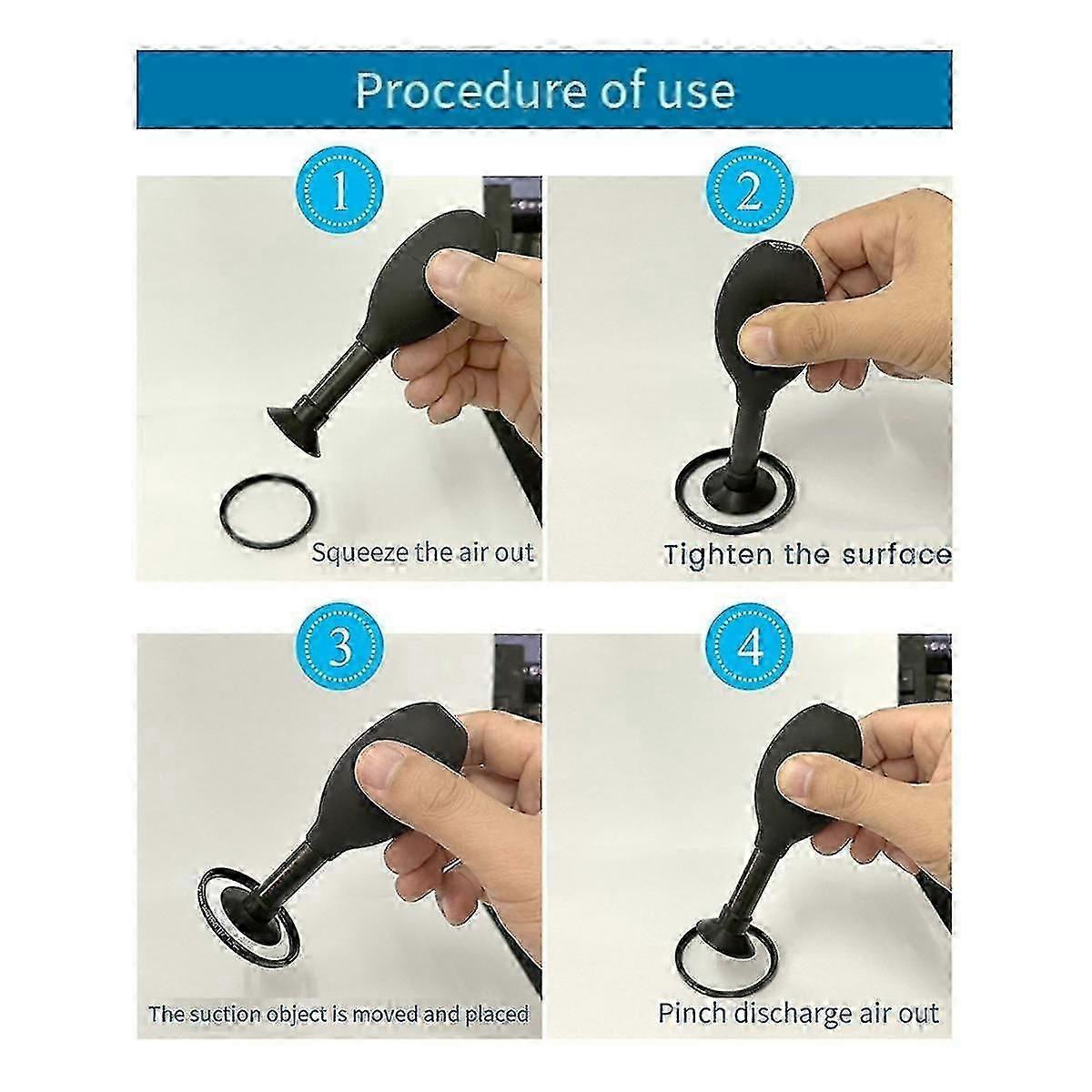 Procedure of use

1

Squeeze the air out

2

Tighten the surface

3

The suction object is moved and placed

4

Pinch discharge air out