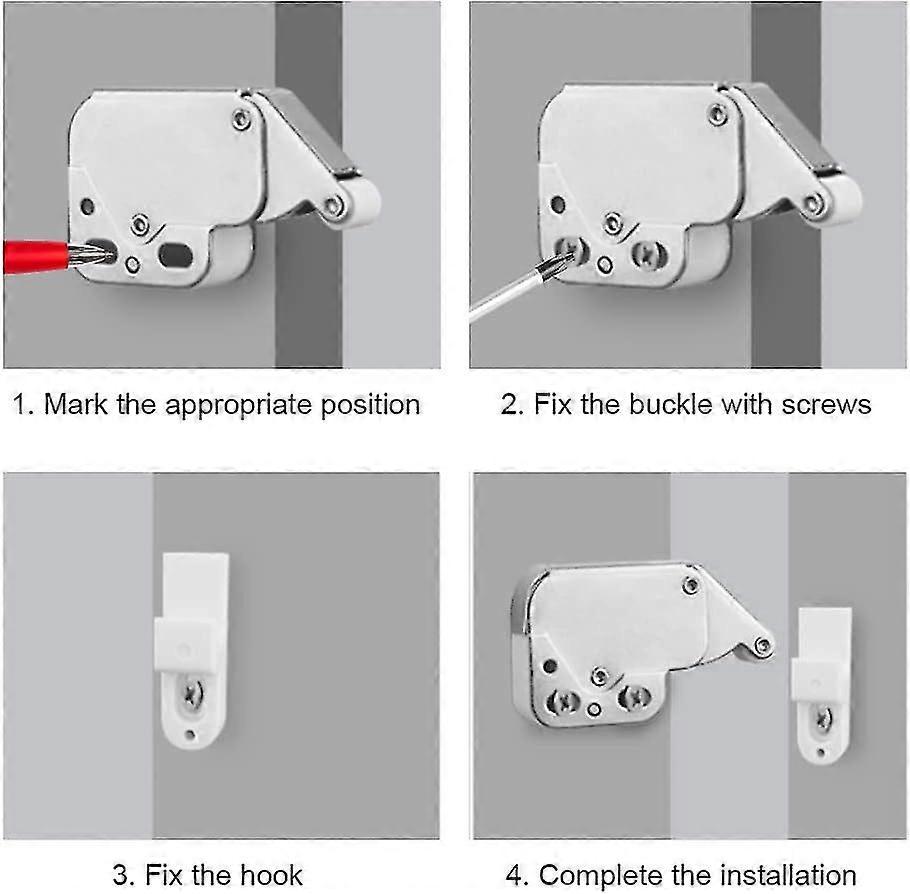 1. Mark the appropriate position

2. Fix the buckle with screws

3. Fix the hook

4. Complete the installation