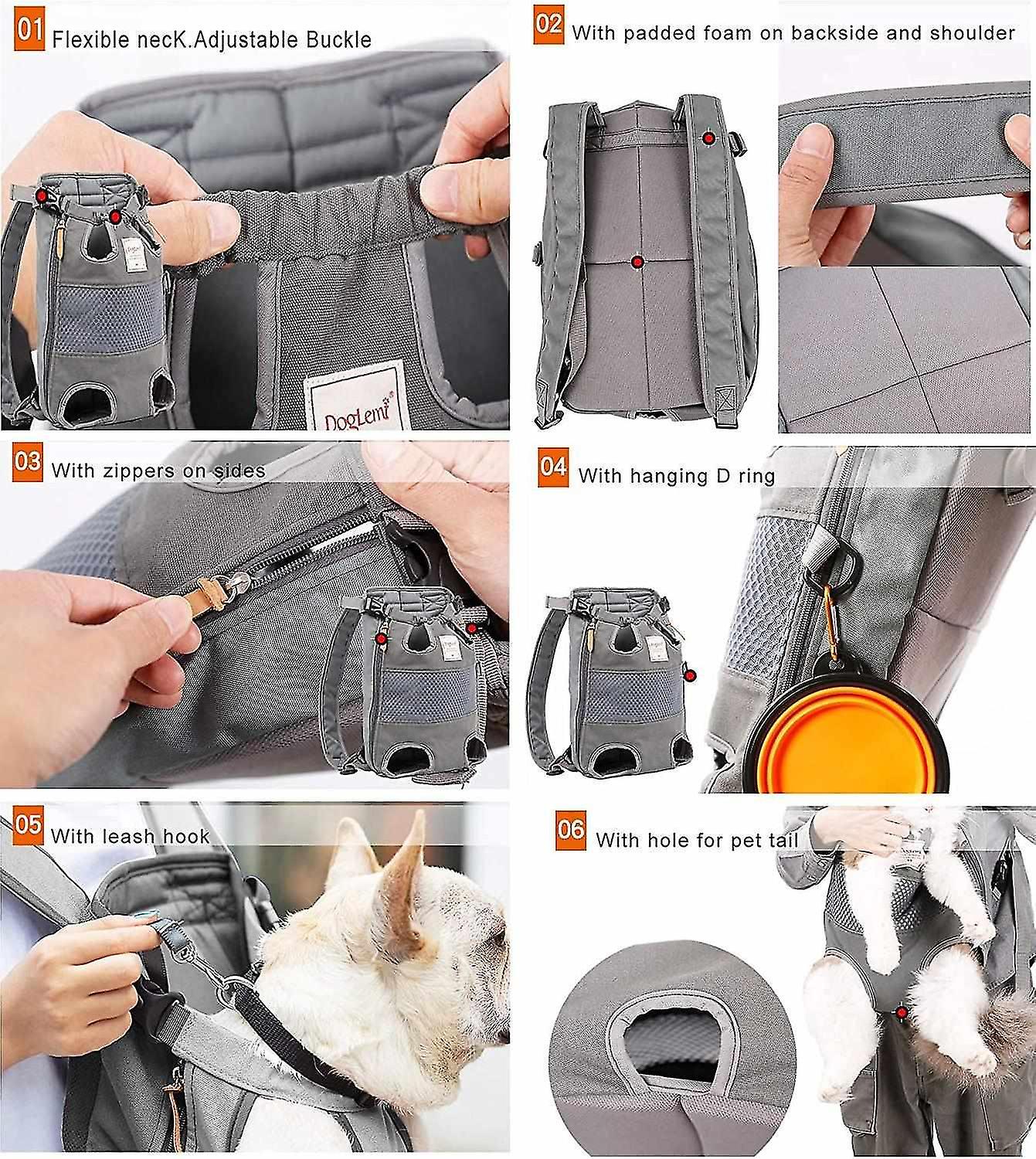 01 Flexible necK.Adjustable Buckle

DogLemi

02 With padded foam on backside and shoulder

03 With zippers on sides

04 With hanging D ring

05 With leash hook

06 With hole for pet tail