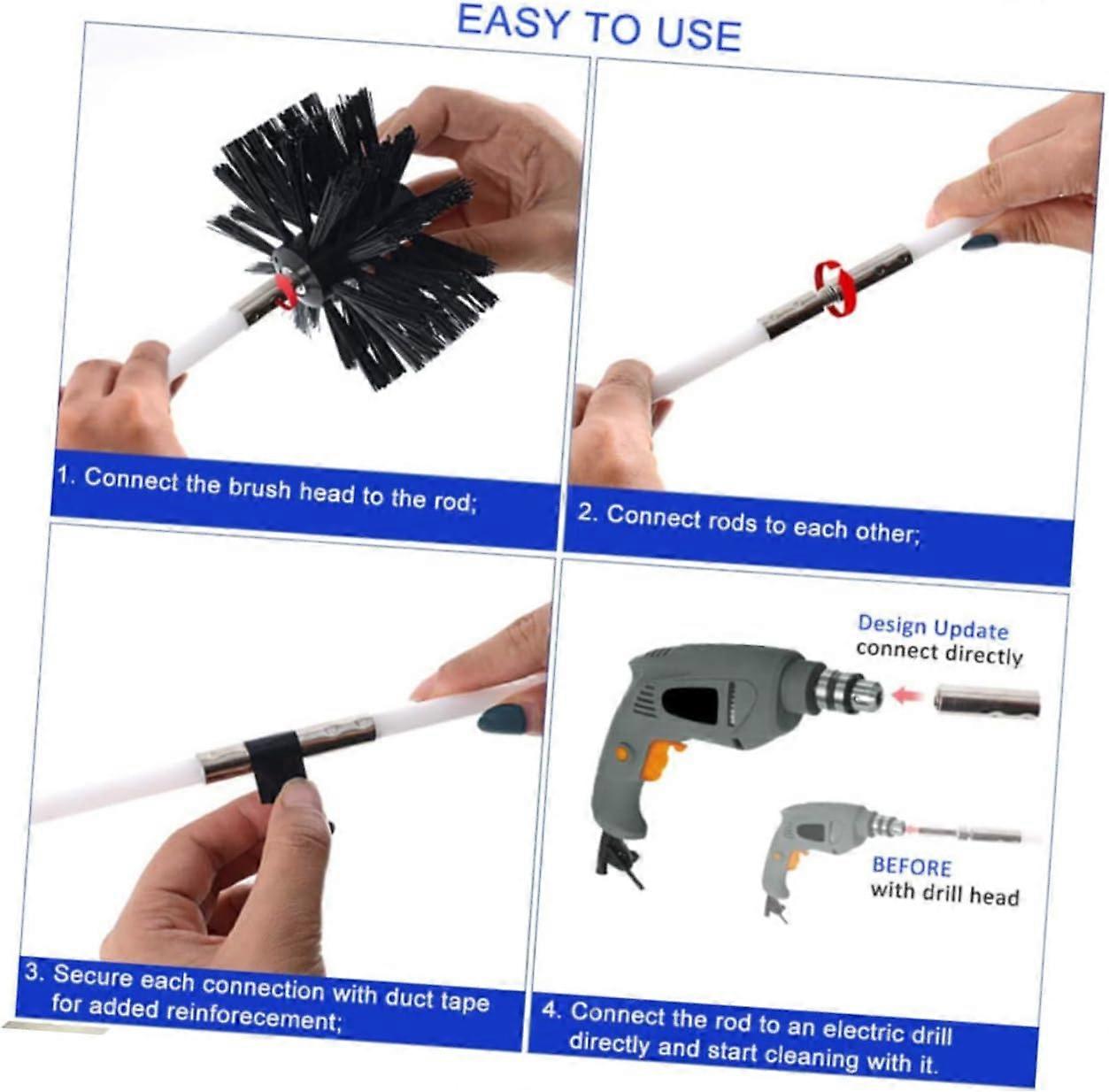 EASY TO USE

1. Connect the brush head to the rod;

2. Connect rods to each other;

3. Secure each connection with duct tape for added reinforecement;

Design Update
connect directly

BEFORE
with drill head

4. Connect the rod to an electric drill directly and start cleaning with it.