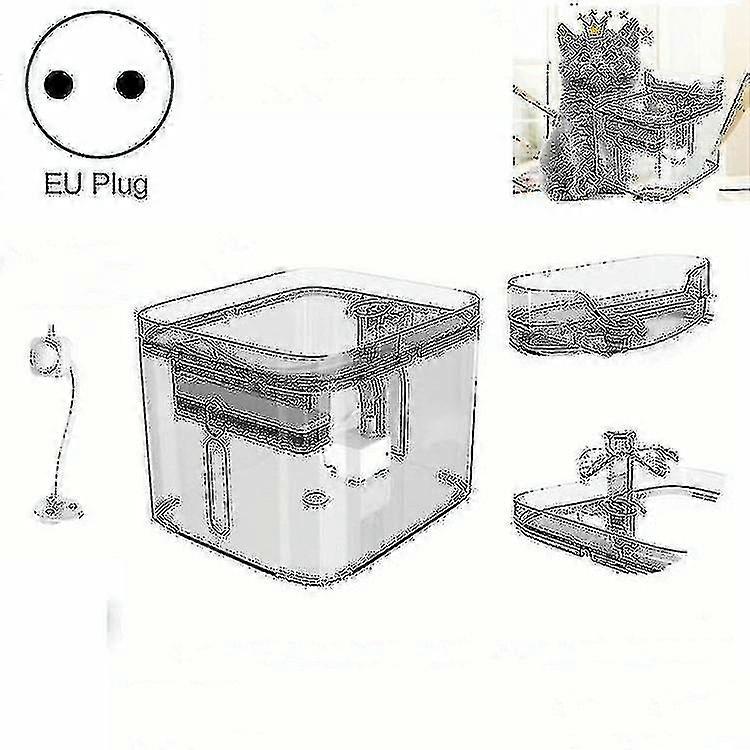 EU Plug