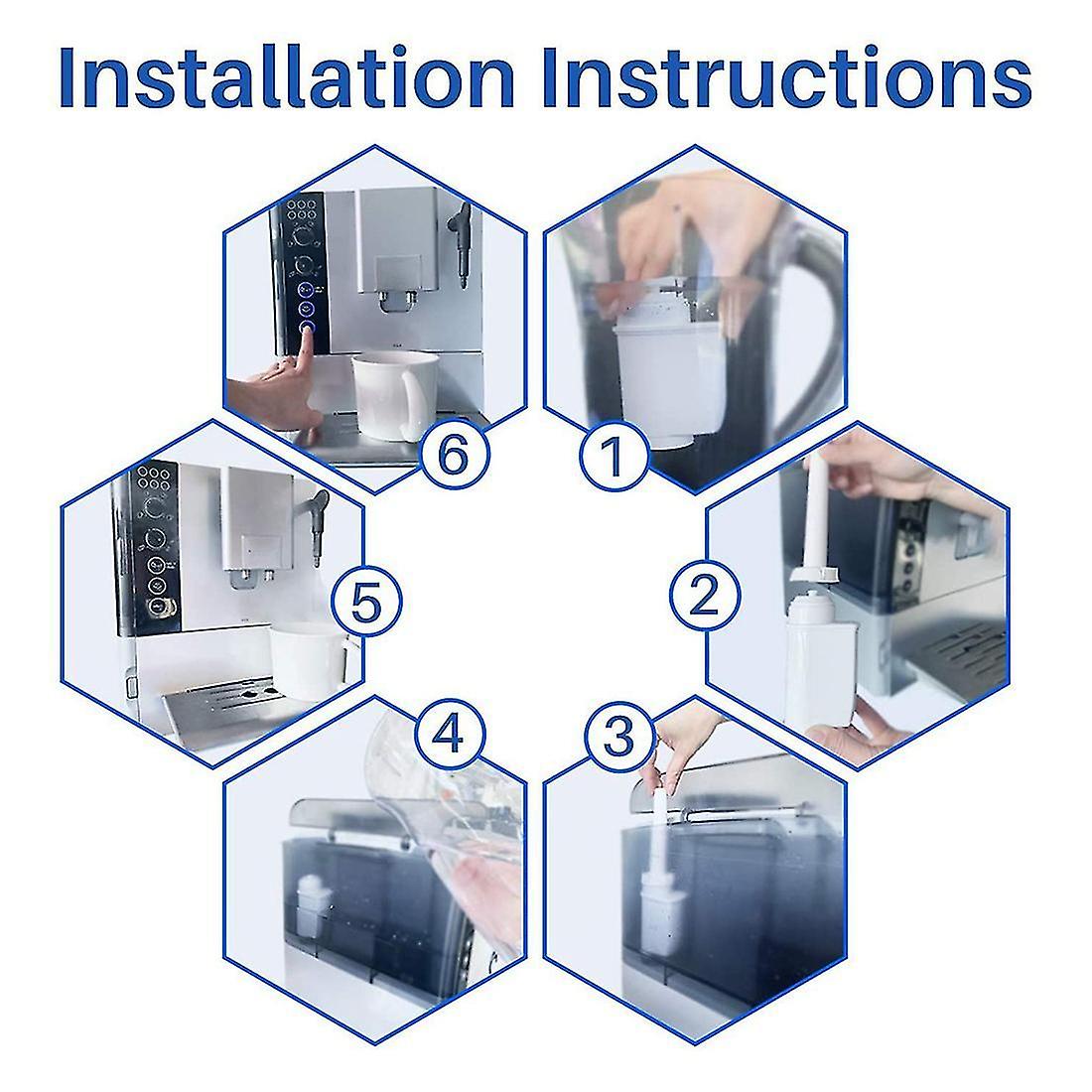 Installation Instructions

6

1

5

2

4

3