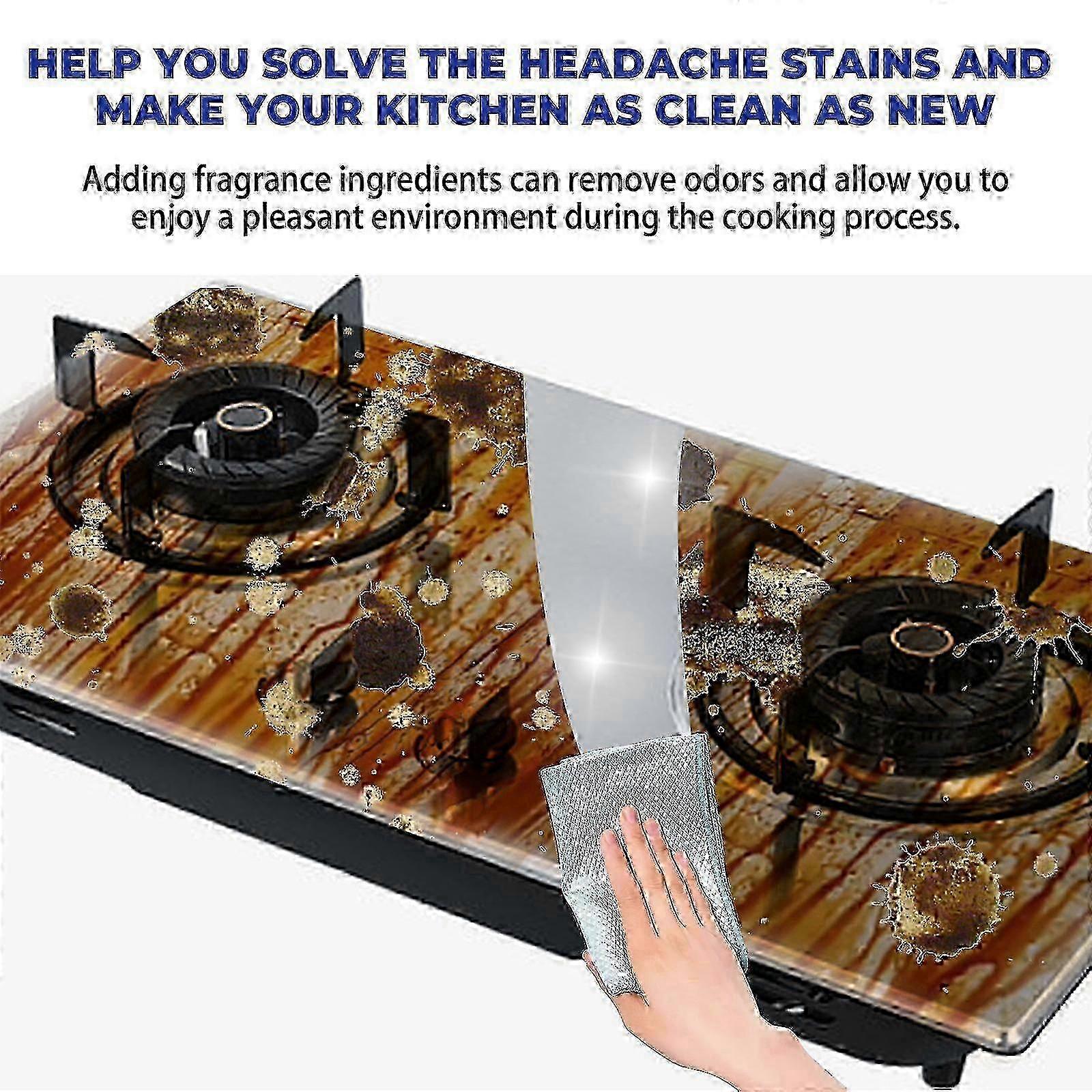 HELP YOU SOLVE THE HEADACHE STAINS AND MAKE YOUR KITCHEN AS CLEAN AS NEW

Adding fragrance ingredients can remove odors and allow you to enjoy a pleasant environment during the cooking process.