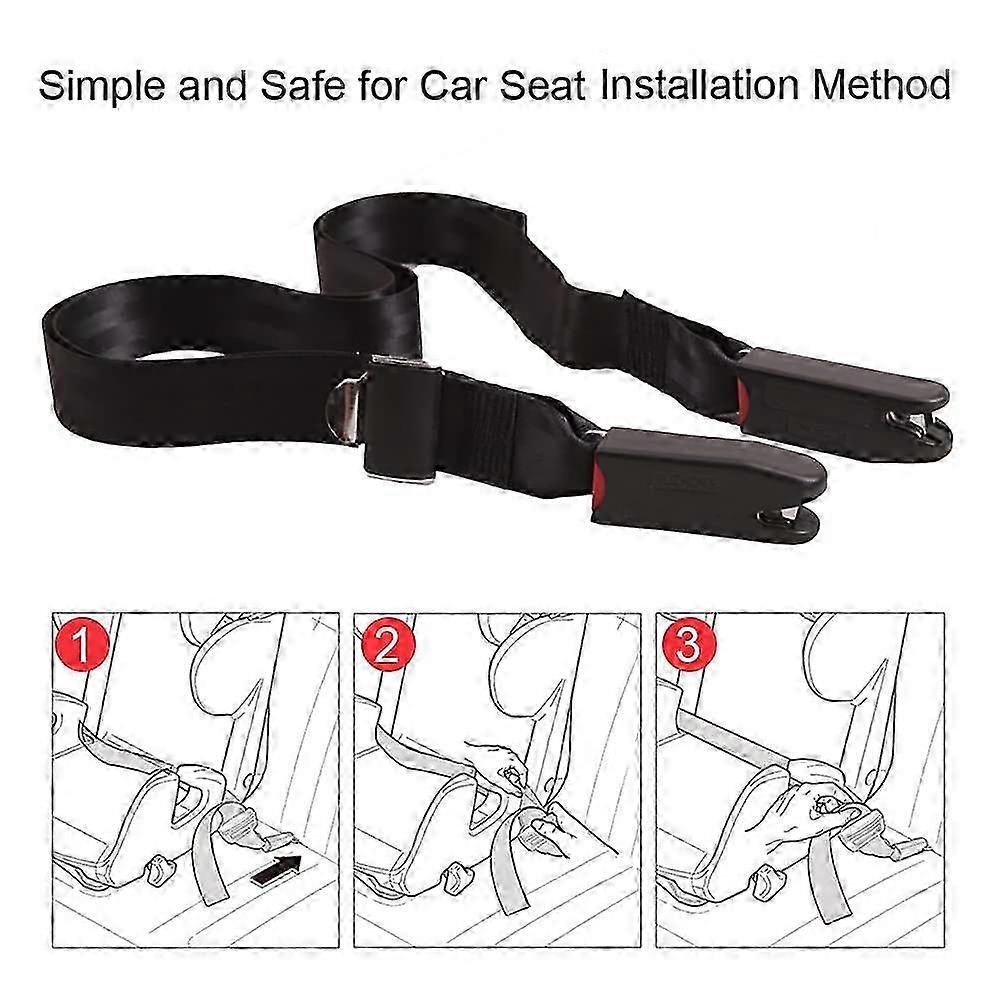 Simple and Safe for Car Seat Installation Method

1

2

3