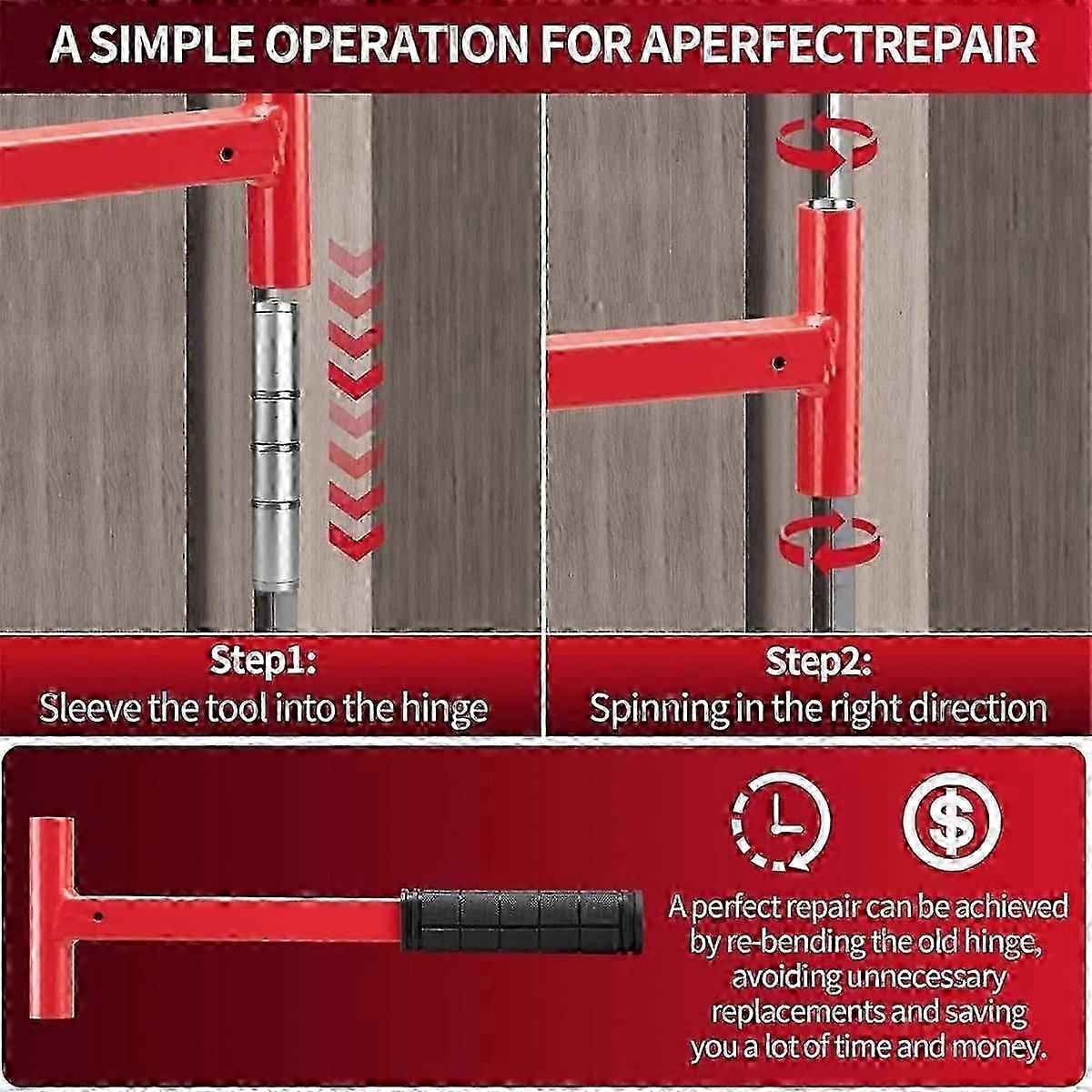 A SIMPLE OPERATION FOR APERFECTREPAIR

Step1:
Sleeve the tool into the hinge

Step2:
Spinning in the right direction

A perfect repair can be achieved by re-bending the old hinge, avoiding unnecessary replacements and saving you a lot of time and money.