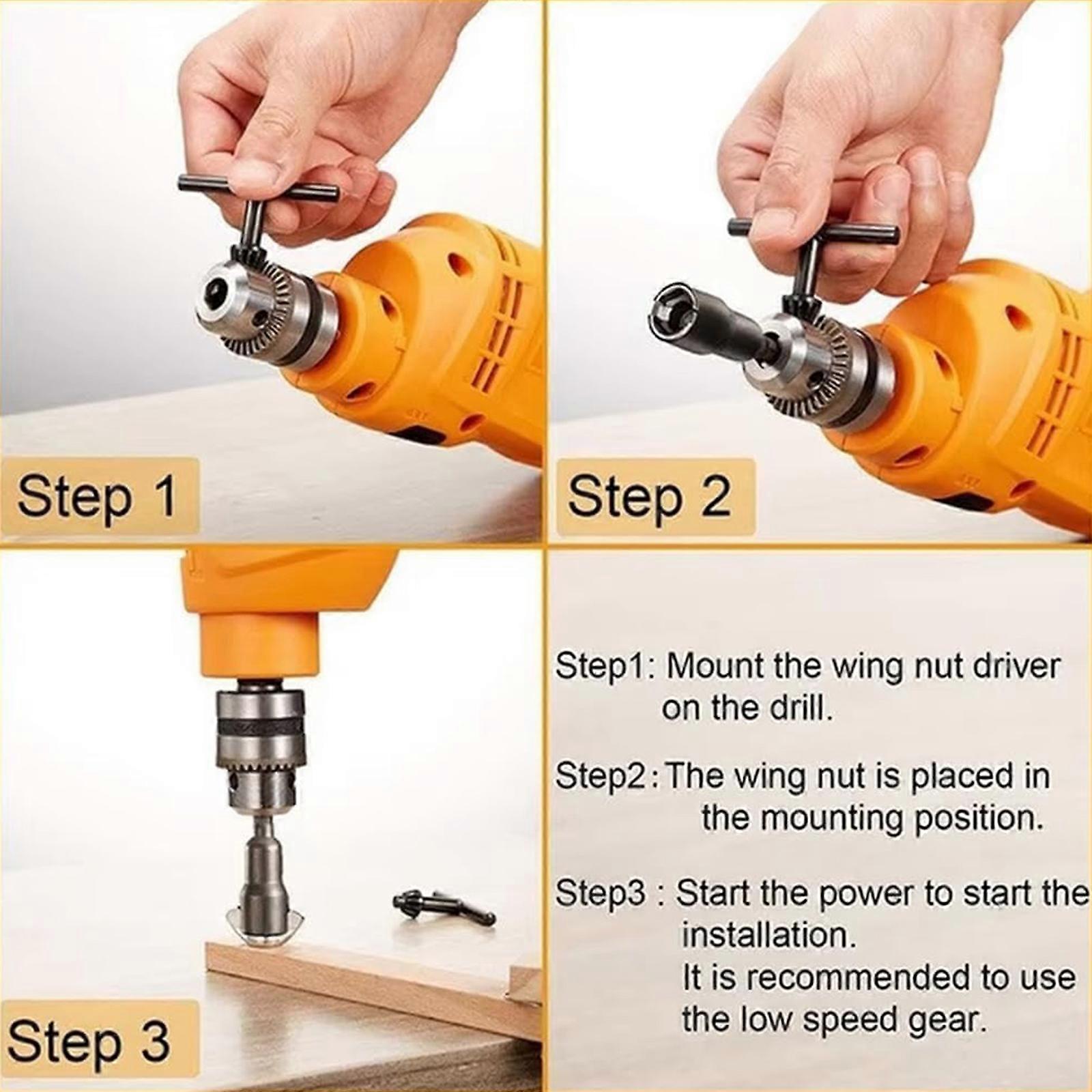 Step 1

Step 2

Step 3

Step1: Mount the wing nut driver on the drill.

Step2: The wing nut is placed in the mounting position.

Step3 : Start the power to start the installation.
It is recommended to use the low speed gear.