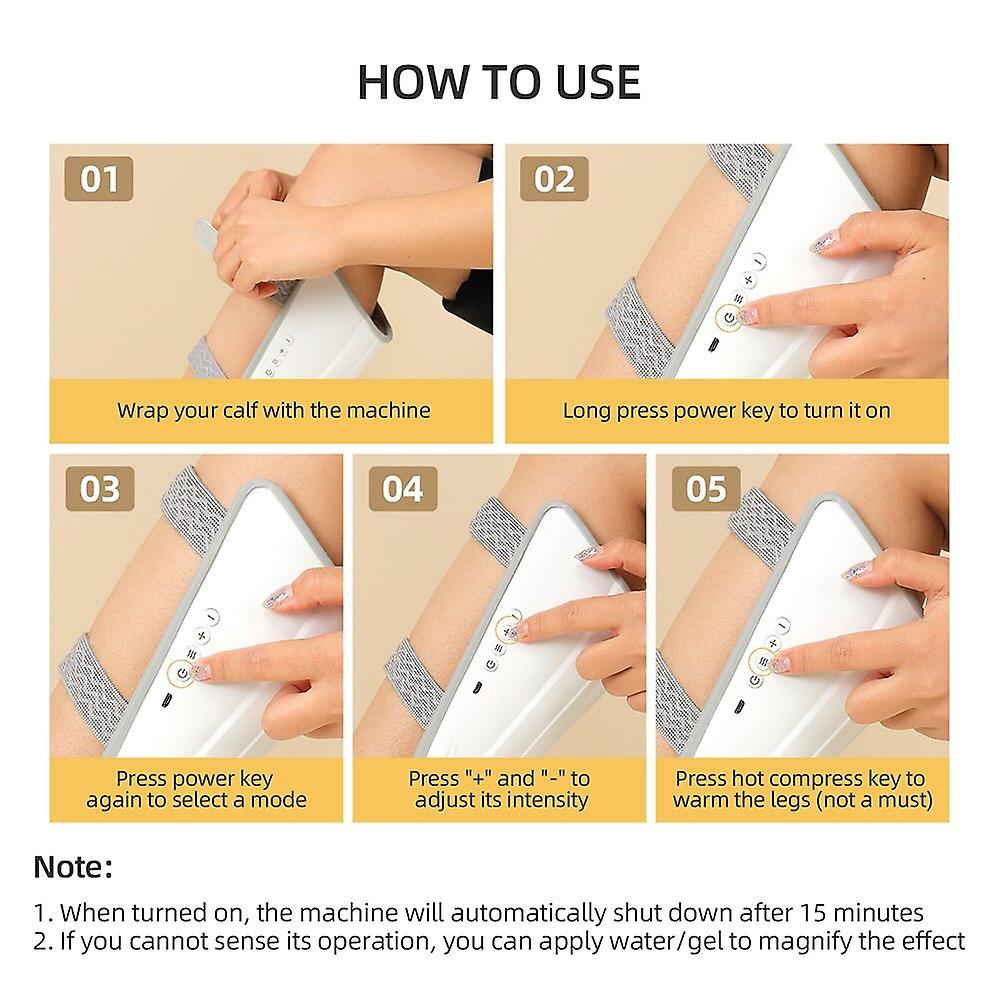 HOW TO USE

01
Wrap your calf with the machine

02
Long press power key to turn it on

03
Press power key again to select a mode

04
Press "+" and "-" to adjust its intensity

05
Press hot compress key to warm the legs (not a must)

Note:
1. When turned on, the machine will automatically shut down after 15 minutes
2. If you cannot sense its operation, you can apply water/gel to magnify the effect