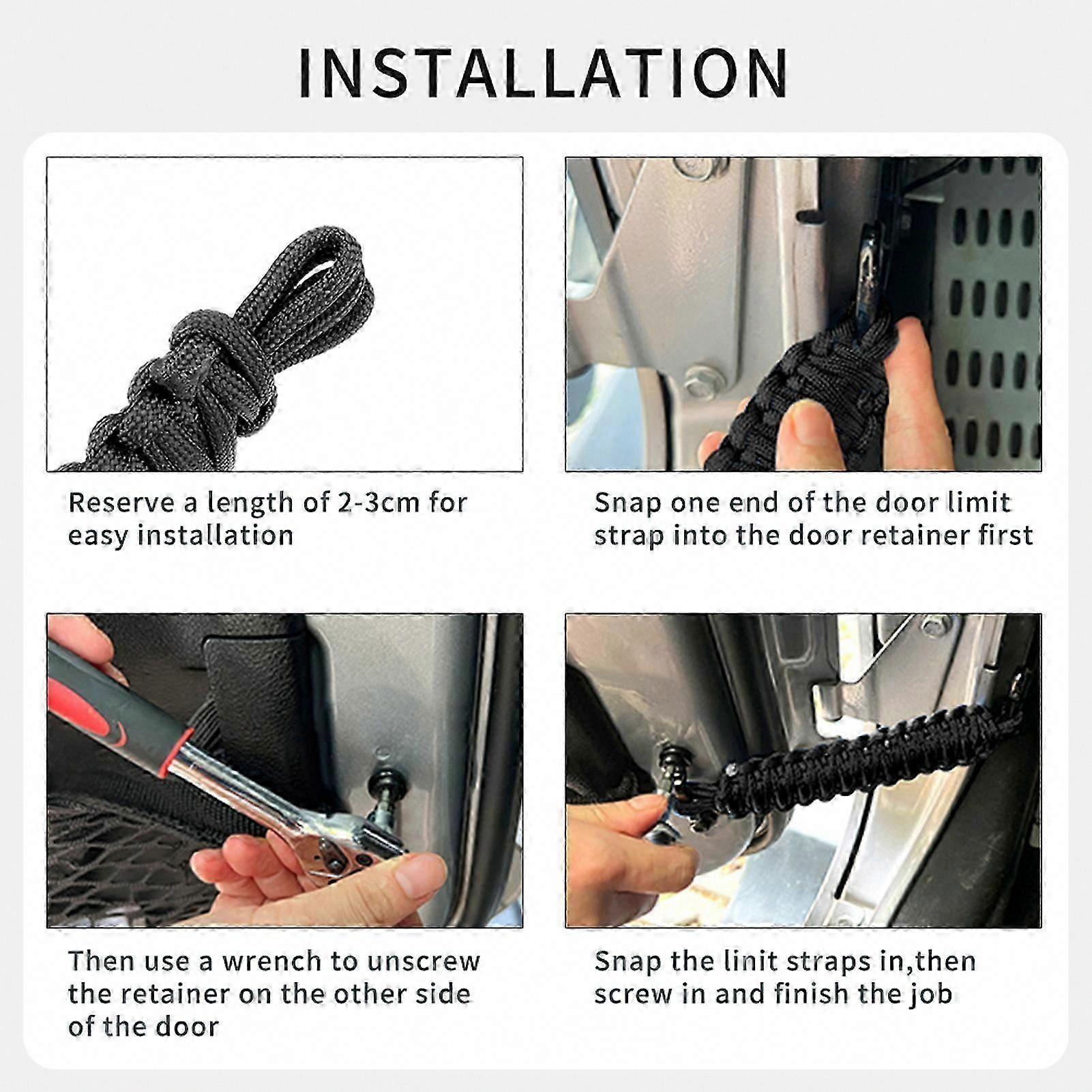 INSTALLATION

Reserve a length of 2-3cm for easy installation

Snap one end of the door limit strap into the door retainer first

Then use a wrench to unscrew the retainer on the other side of the door

Snap the linit straps in,then screw in and finish the job