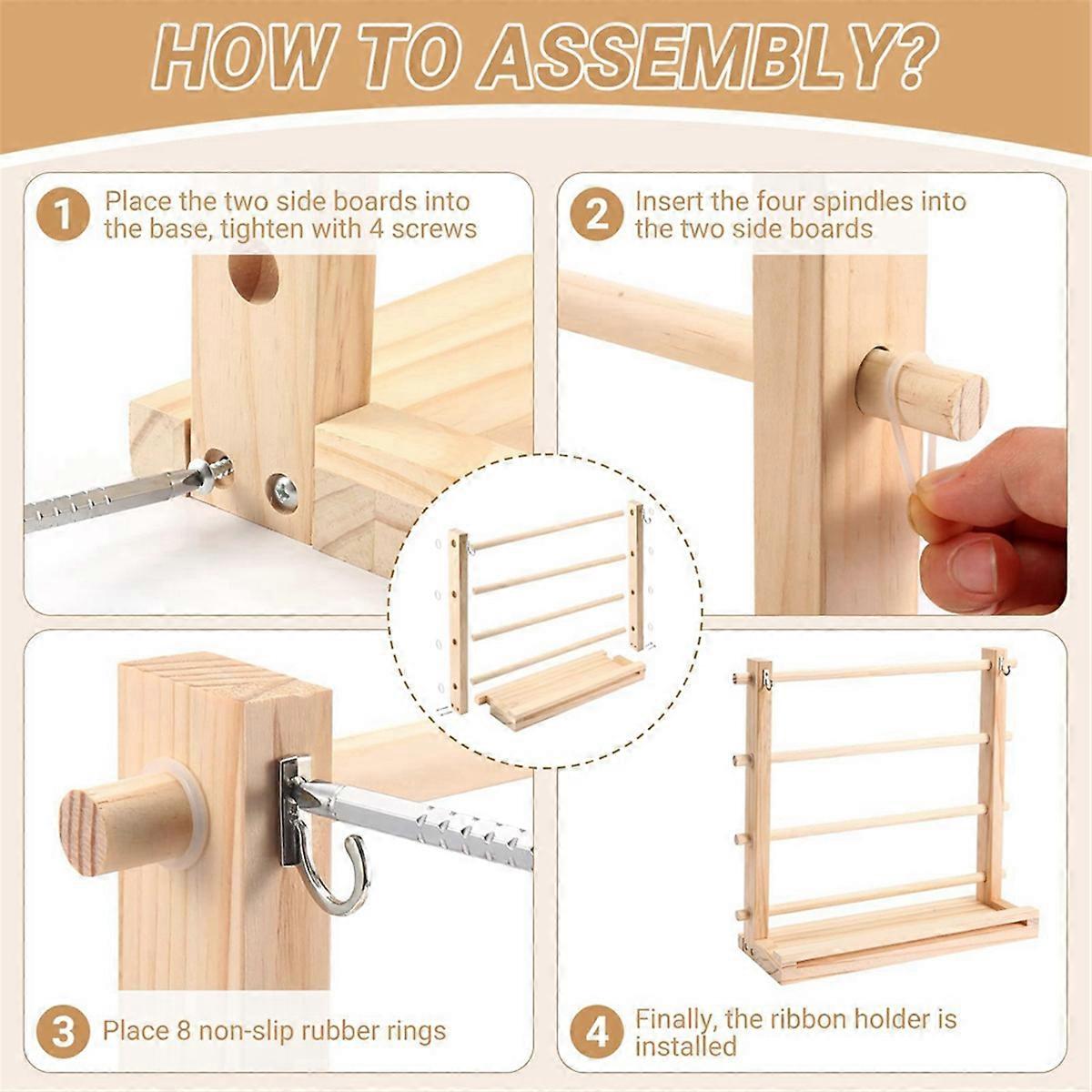 HOW TO ASSEMBLY?

1 Place the two side boards into the base, tighten with 4 screws

2 Insert the four spindles into the two side boards

3 Place 8 non-slip rubber rings

4 Finally, the ribbon holder is installed