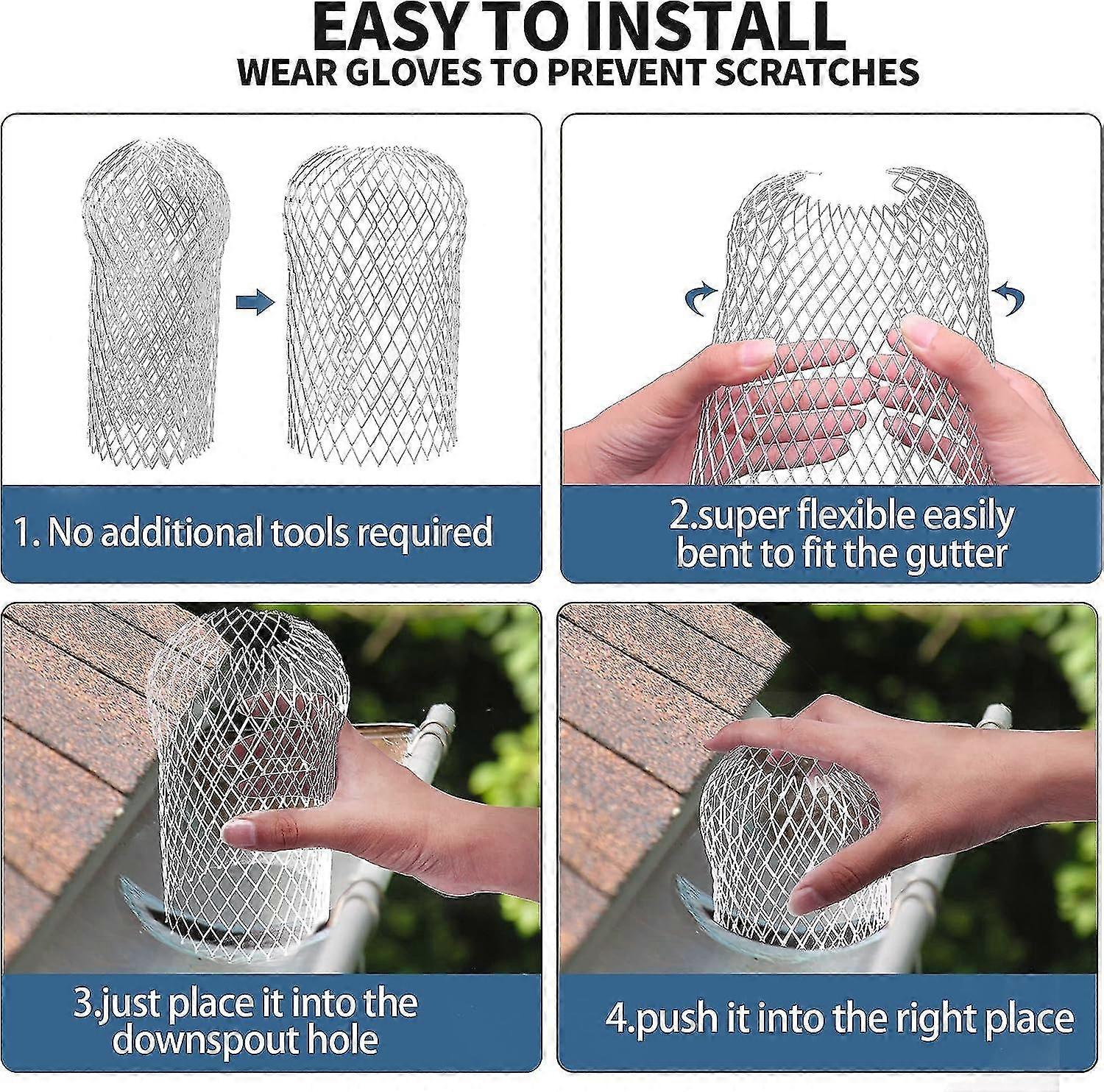 EASY TO INSTALL
WEAR GLOVES TO PREVENT SCRATCHES

1. No additional tools required

2.super flexible easily bent to fit the gutter

3.just place it into the downspout hole

4.push it into the right place