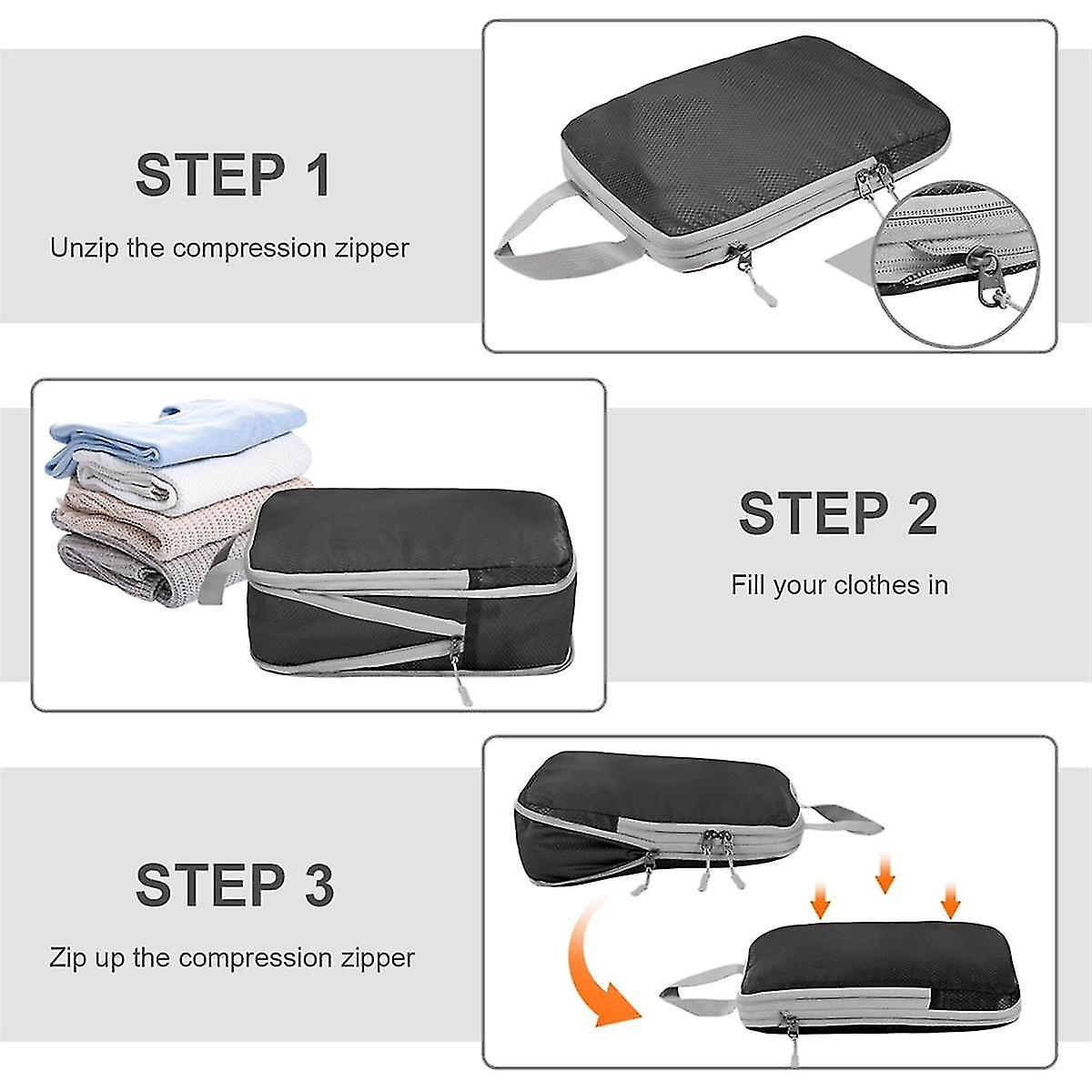 STEP 1

Unzip the compression zipper

STEP 2

Fill your clothes in

STEP 3

Zip up the compression zipper