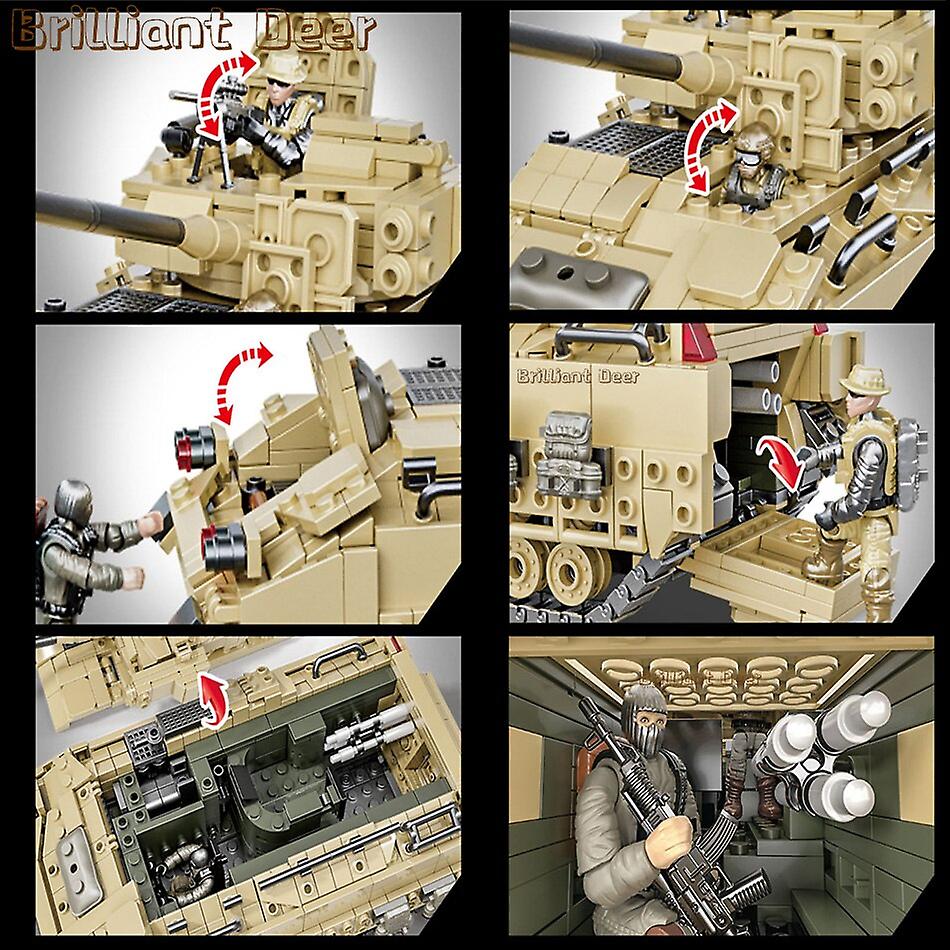 Brilliant Deer

Brilliant Deer