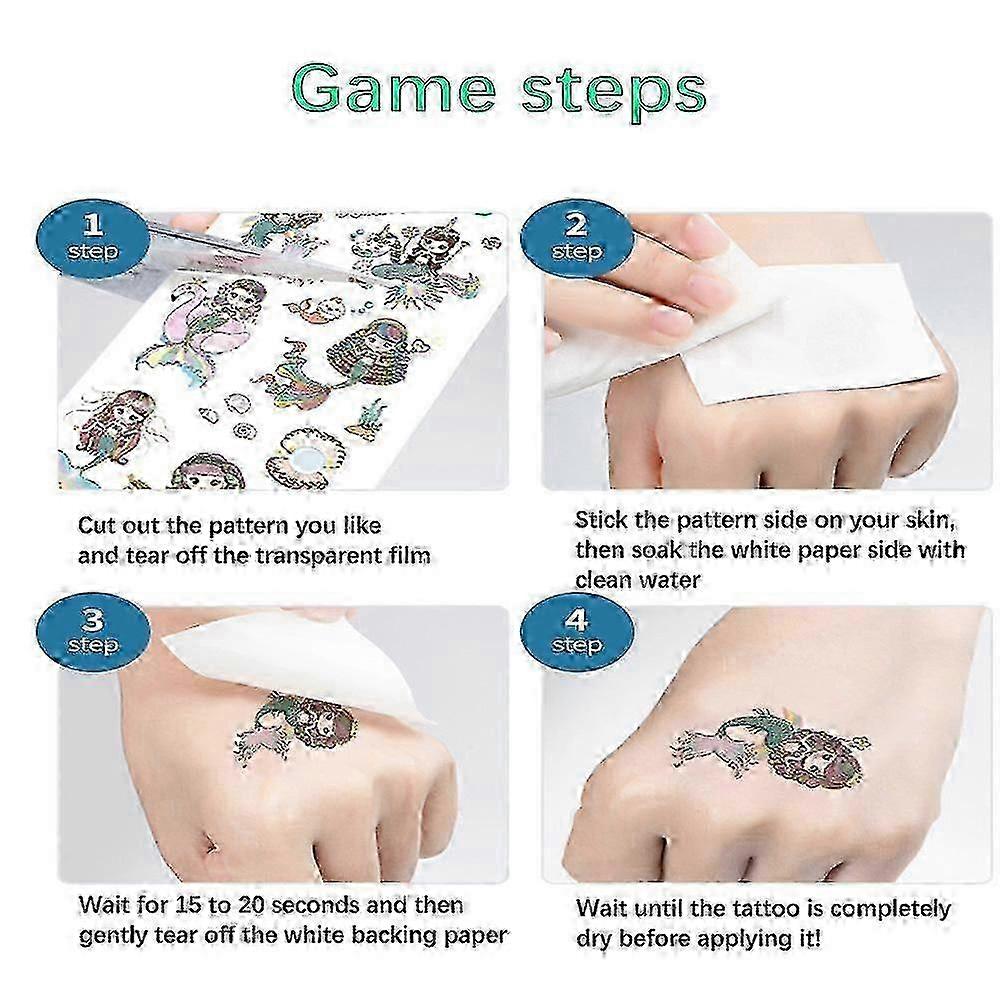 Game steps

1 step

Cut out the pattern you like and tear off the transparent film

2 step

Stick the pattern side on your skin, then soak the white paper side with clean water

3 step

Wait for 15 to 20 seconds and then gently tear off the white backing paper

4 step

Wait until the tattoo is completely dry before applying it!