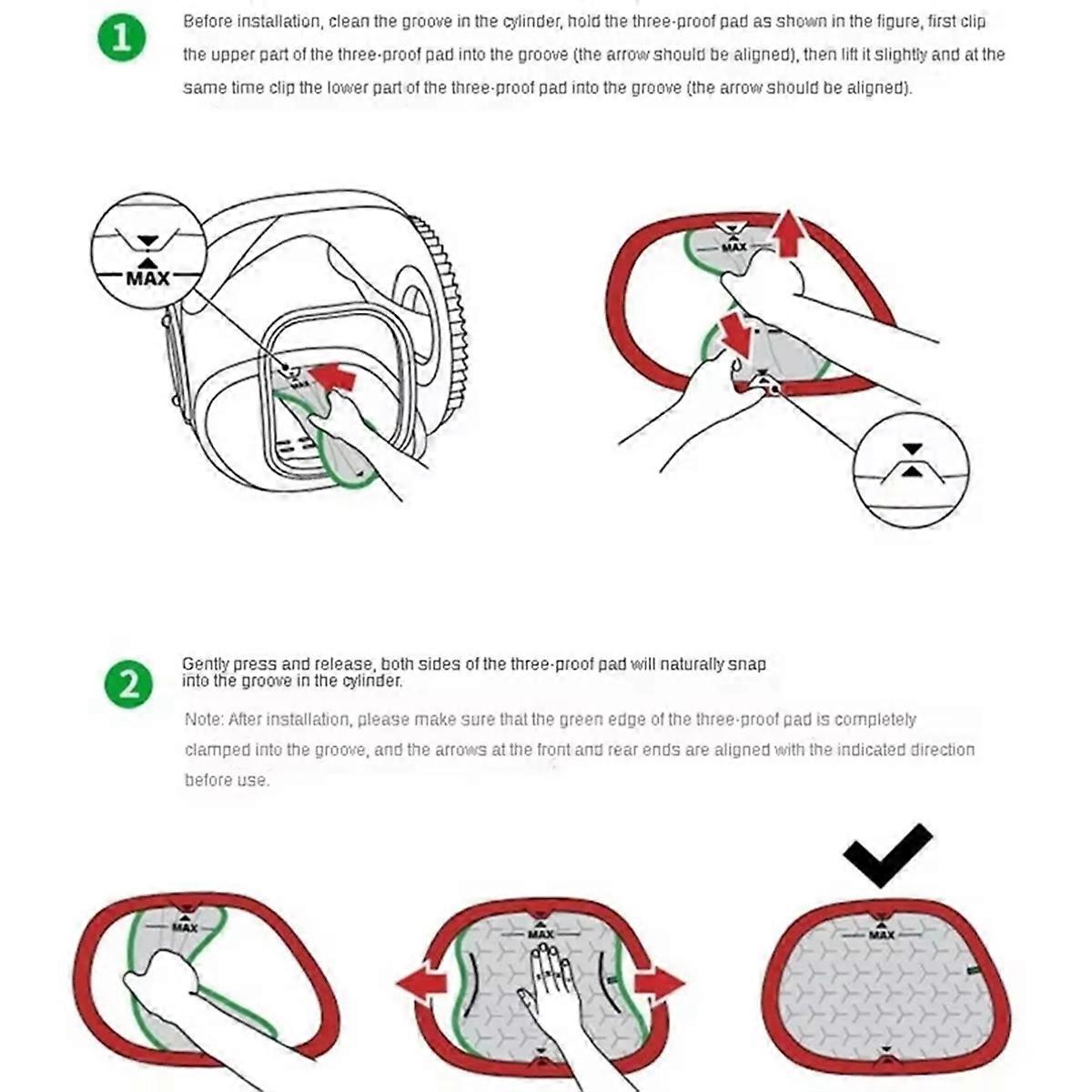 1

Before installation, clean the groove in the cylinder, hold the three-proof pad as shown in the figure, first clip the upper part of the three-proof pad into the groove (the arrow should be aligned), then lift it slightly and at the same time clip the lower part of the three-proof pad into the groove (the arrow should be aligned).

MAX

MAX

MAX

2

Gently press and release, both sides of the three-proof pad will naturally snap into the groove in the cylinder.

Note: After installation, please make sure that the green edge of the three-proof pad is completely clamped into the groove, and the arrows at the front and rear ends are aligned with the indicated direction before use.

MAX

MAX

MAX