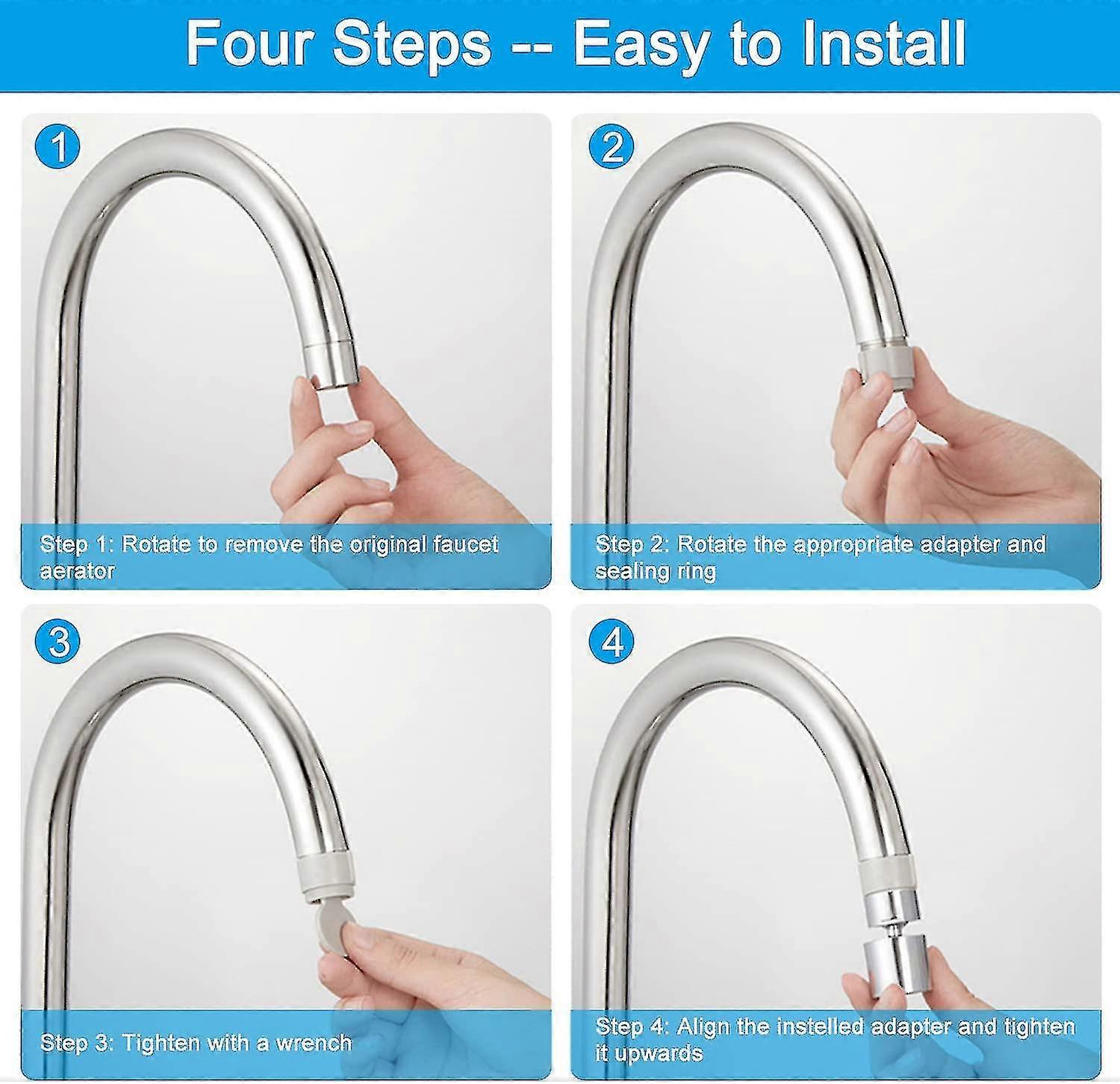 Four Steps -- Easy to Install

1

Step 1: Rotate to remove the original faucet aerator

2

Step 2: Rotate the appropriate adapter and sealing ring

3

Step 3: Tighten with a wrench

4

Step 4: Align the instelled adapter and tighten it upwards