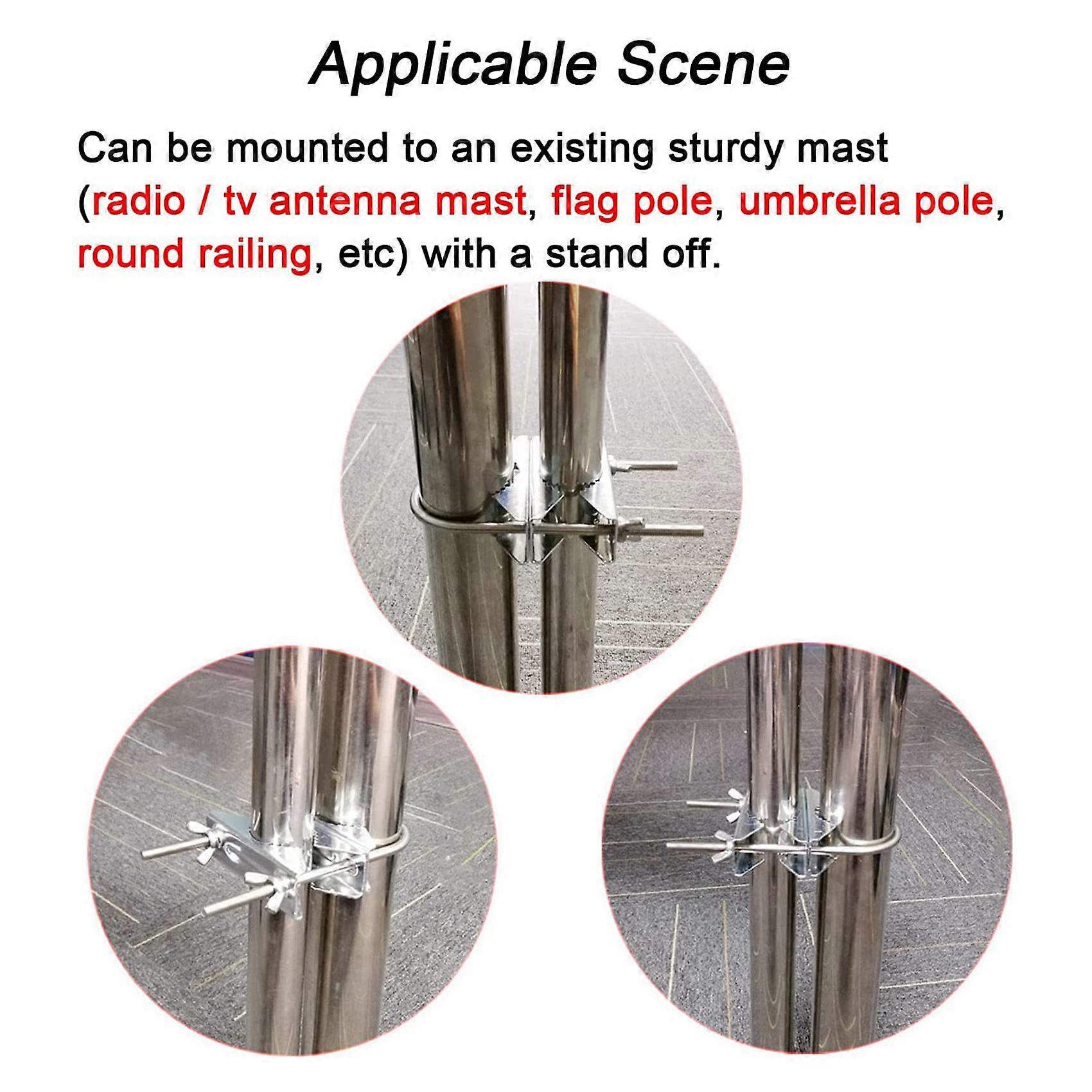 Applicable Scene

Can be mounted to an existing sturdy mast (radio / tv antenna mast, flag pole, umbrella pole, round railing, etc) with a stand off.