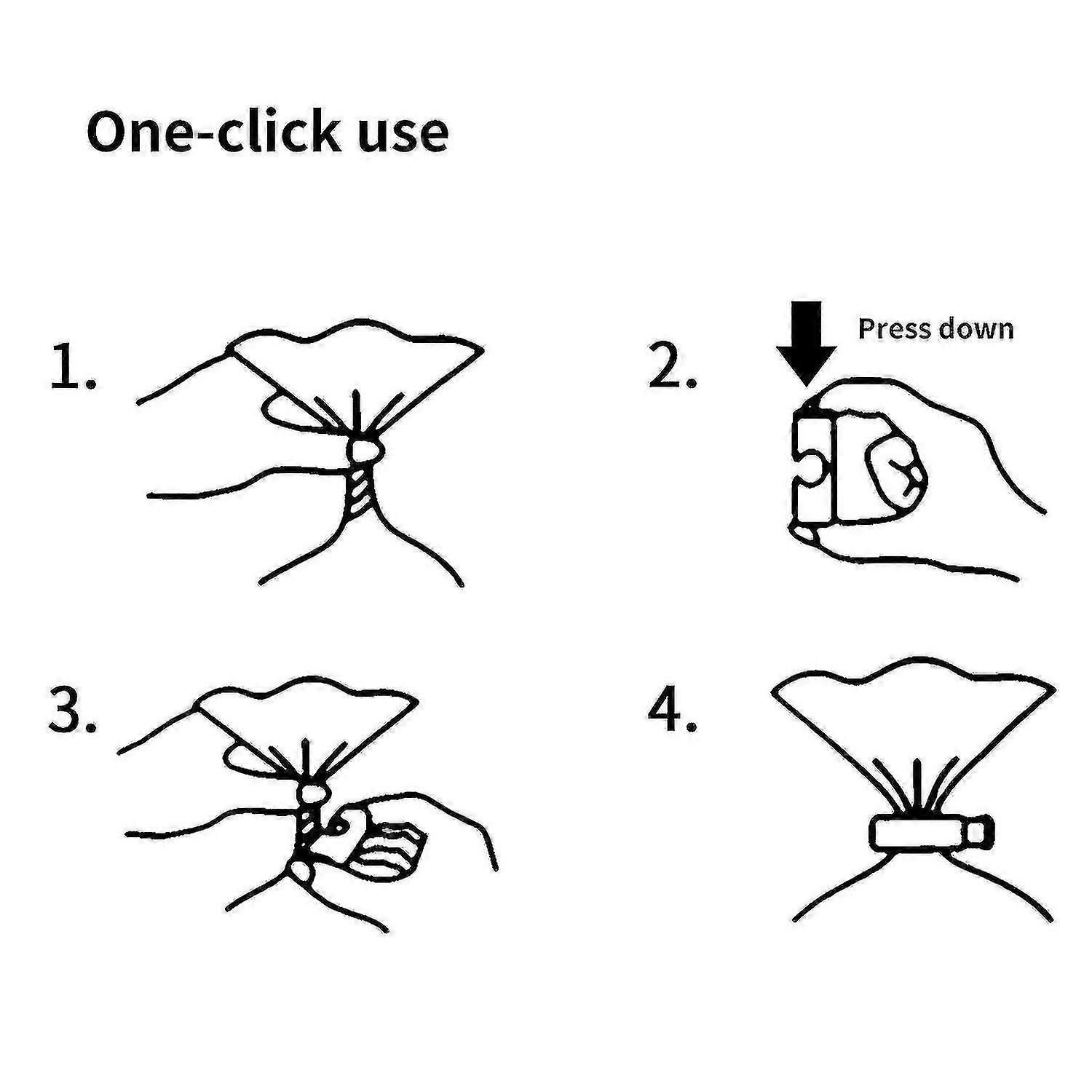 One-click use

1.

2.

Press down

3.

4.