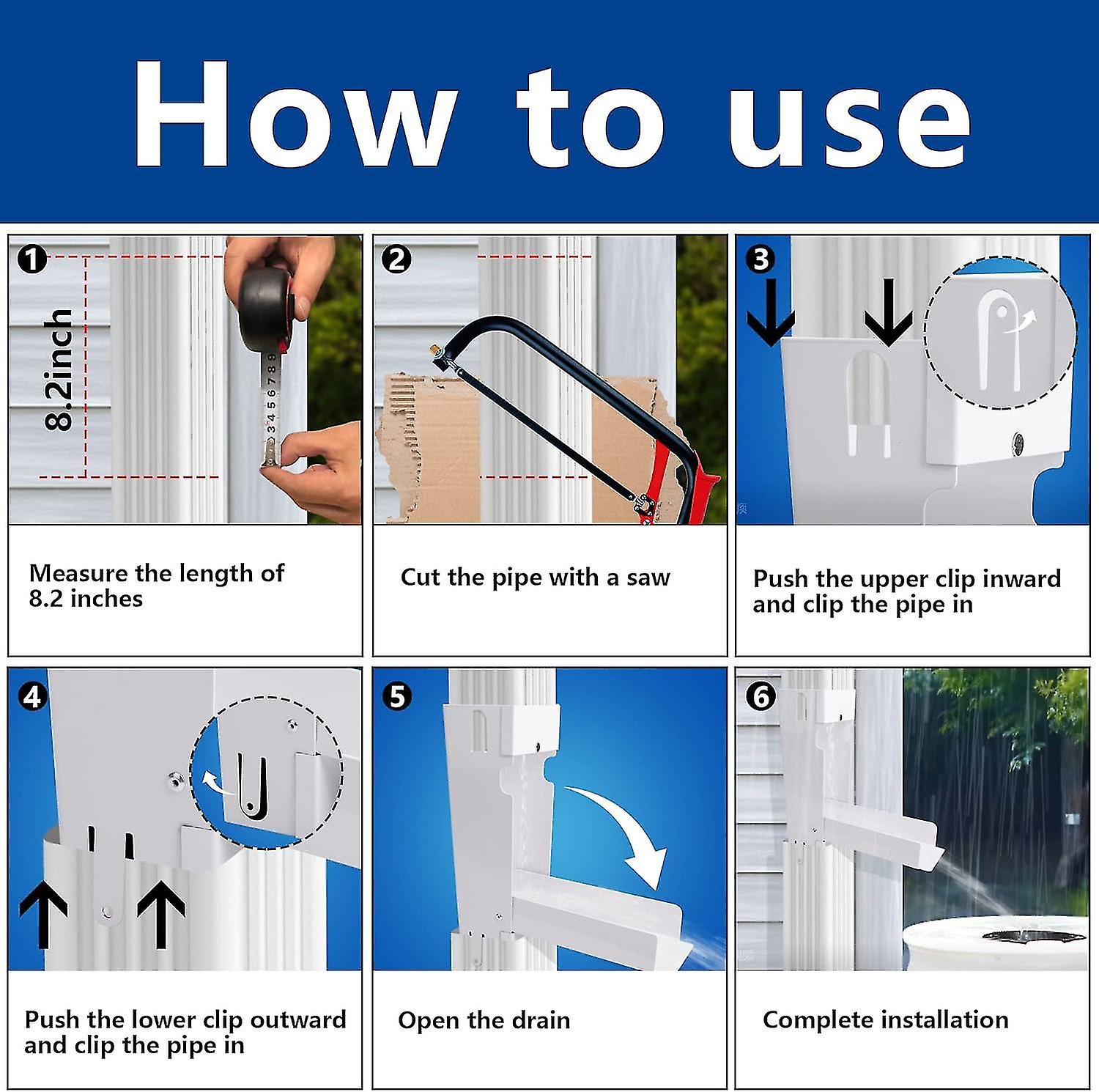 How to use

1

8.2inch

3 4 5 6 7 8 9

Measure the length of 8.2 inches

2

Cut the pipe with a saw

3

Push the upper clip inward and clip the pipe in

4

Push the lower clip outward and clip the pipe in

5

Open the drain

6

Complete installation