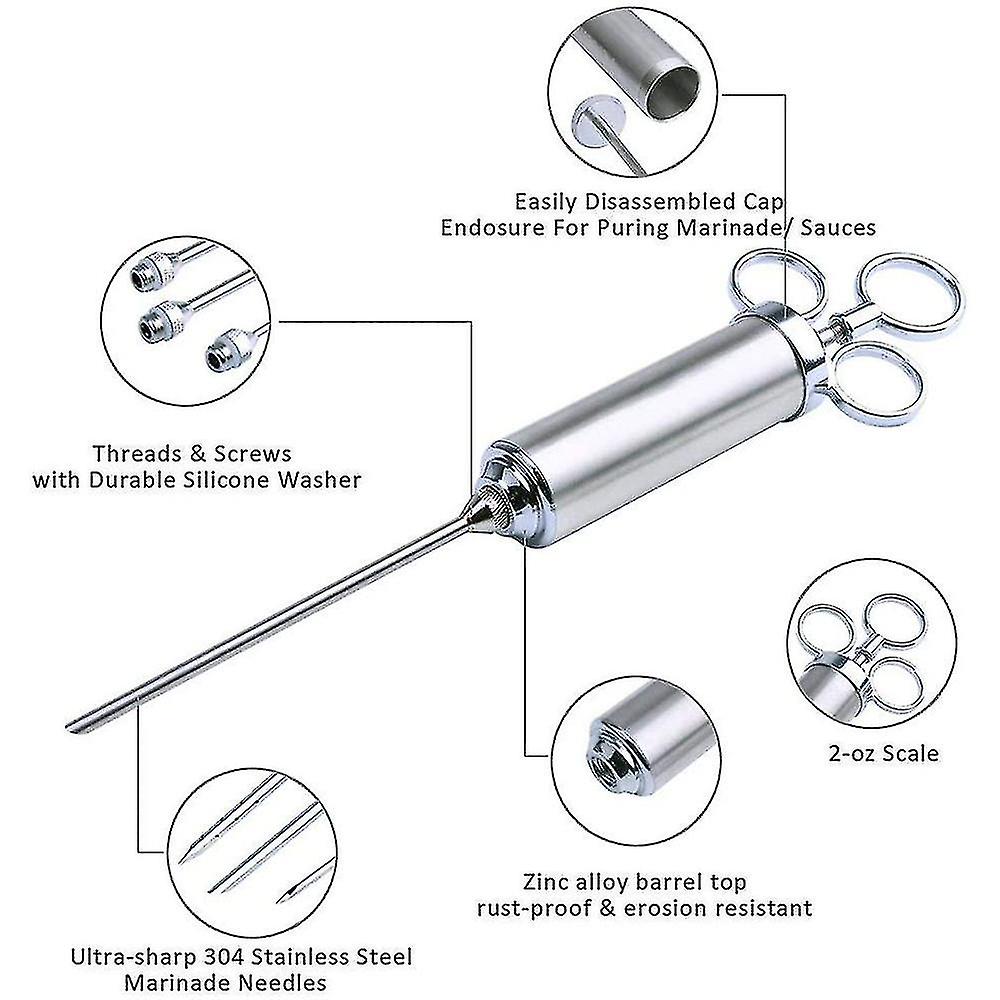 Easily Disassembled Cap
Endosure For Puring Marinade/ Sauces

Threads & Screws
with Durable Silicone Washer

2-oz Scale

Zinc alloy barrel top
rust-proof & erosion resistant

Ultra-sharp 304 Stainless Steel
Marinade Needles